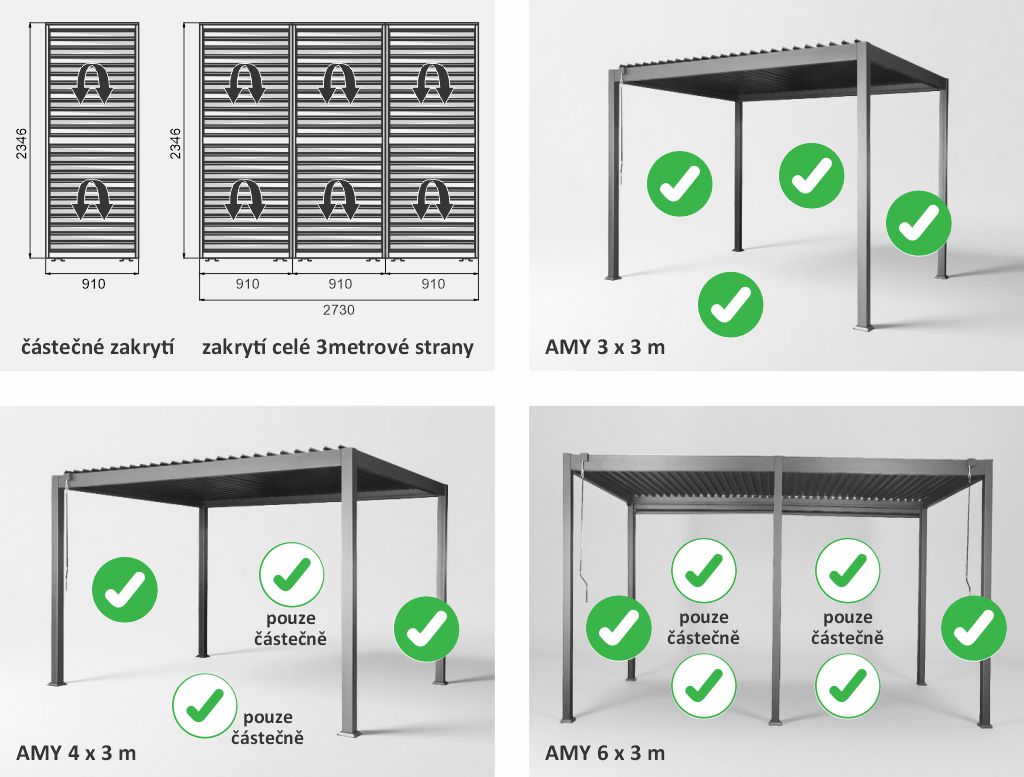 2346

910

částečné zakrytí

2346

910

910

910

2730

zakrytí celé 3metrové strany

AMY 3 x 3 m

pouze částečně

pouze částečně

AMY 4 x 3 m

pouze částečně

pouze částečně

AMY 6 x 3 m