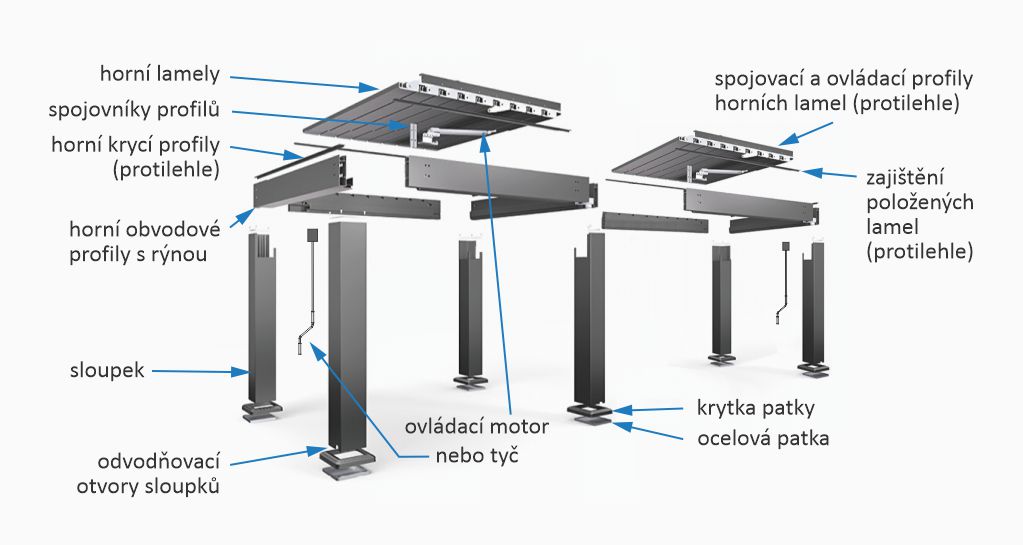 horní lamely
spojovníky profilů
horní krycí profily (protilehle)
horní obvodové profily s rýnou
sloupek
odvodňovací otvory sloupků
ovládací motor nebo tyč
spojovací a ovládací profily horních lamel (protilehle)
zajištění položených lamel (protilehle)
krytka patky
ocelová patka