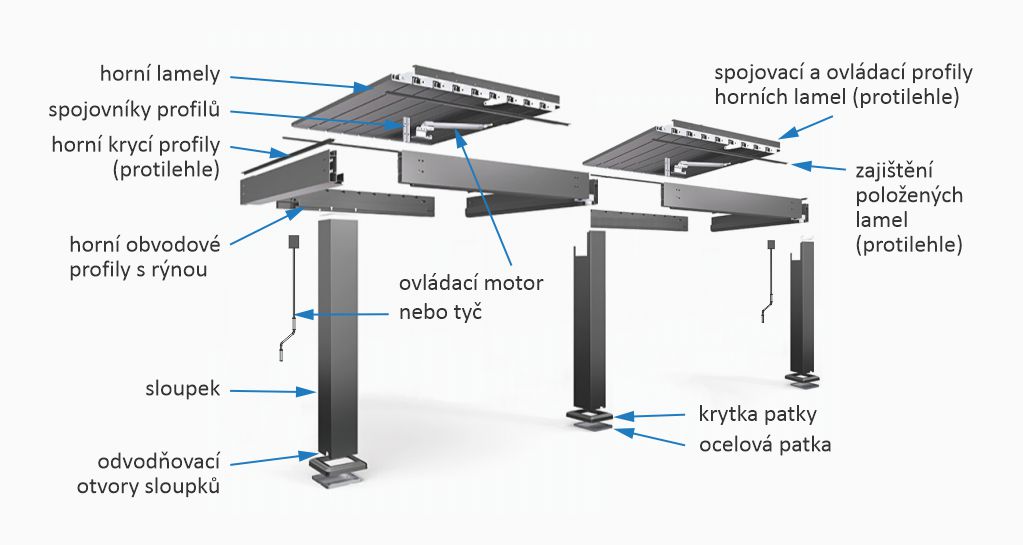 horní lamely

spojovníky profilů

horní krycí profily (protilehle)

horní obvodové profily s rýnou

sloupek

odvodňovací otvory sloupků

ovládací motor nebo tyč

spojovací a ovládací profily horních lamel (protilehle)

zajištění položených lamel (protilehle)

krytka patky

ocelová patka