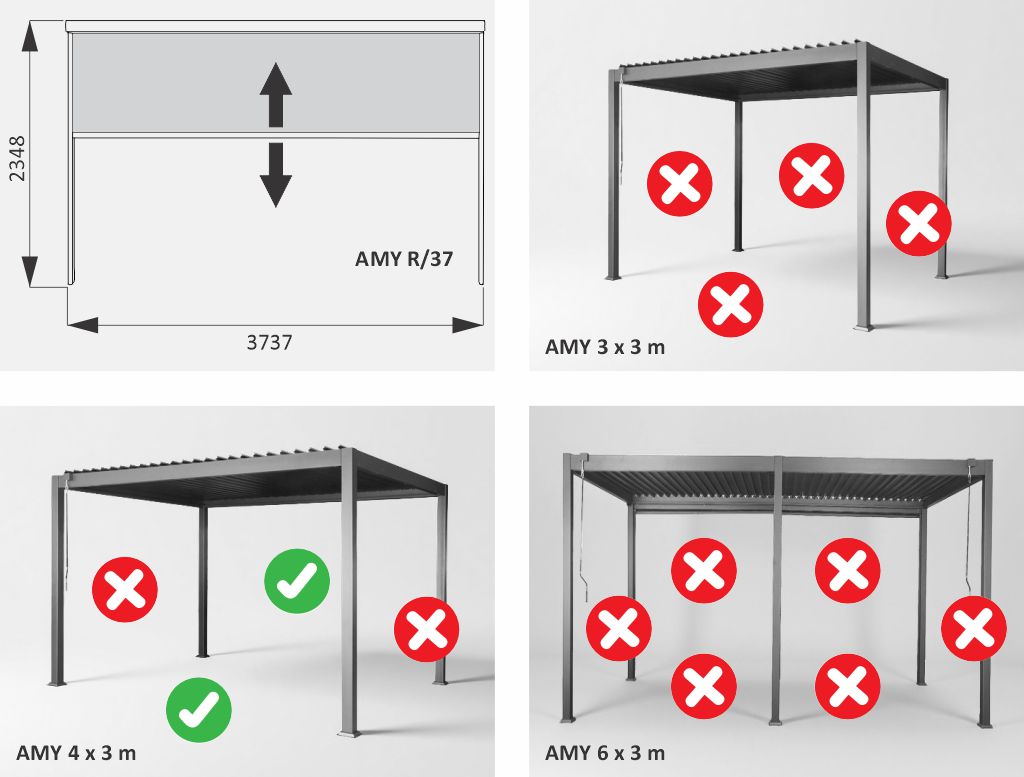 2348

AMY R/37

3737

AMY 3 x 3 m

AMY 4 x 3 m

AMY 6 x 3 m