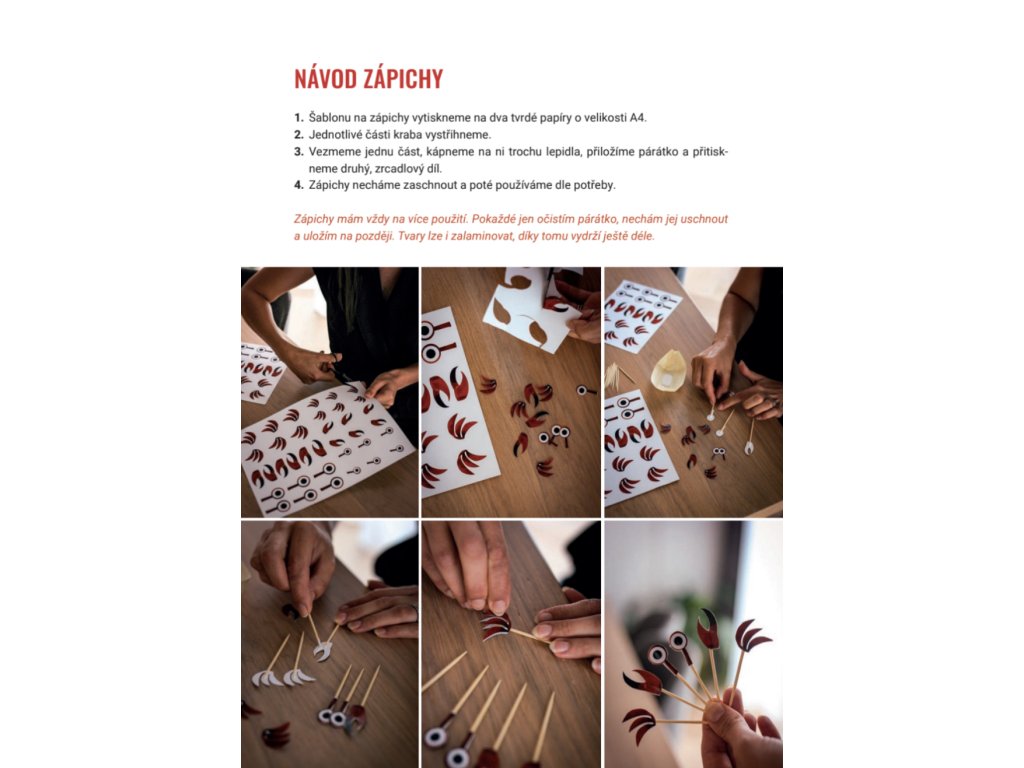 NÁVOD ZÁPICHY

1. Šablonu na zápichy vytiskneme na dva tvrdé papíry o velikosti A4.
2. Jednotlivé části kraba vystřihneme.
3. Vezmeme jednu část, kápneme na ni trochu lepidla, přiložíme párátko a přitiskneme druhý, zrcadlový díl.
4. Zápichy necháme zaschnout a poté používáme dle potřeby.

Zápichy mám vždy na více použití. Pokaždé jen očistím párátko, nechám jej uschnout a uložím na později. Tvary lze i zalaminovat, díky tomu vydrží ještě déle.