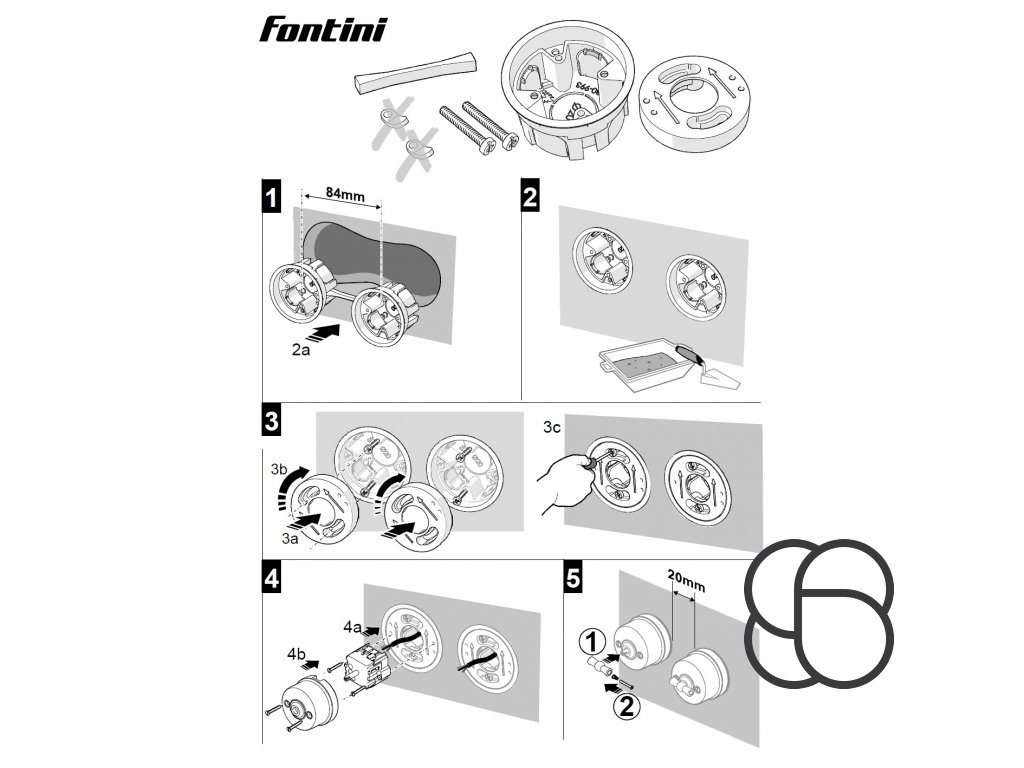 Fontini

1
84mm
2a

2

3
3b
3a
3c

4
4a
4b

5
20mm
1
2