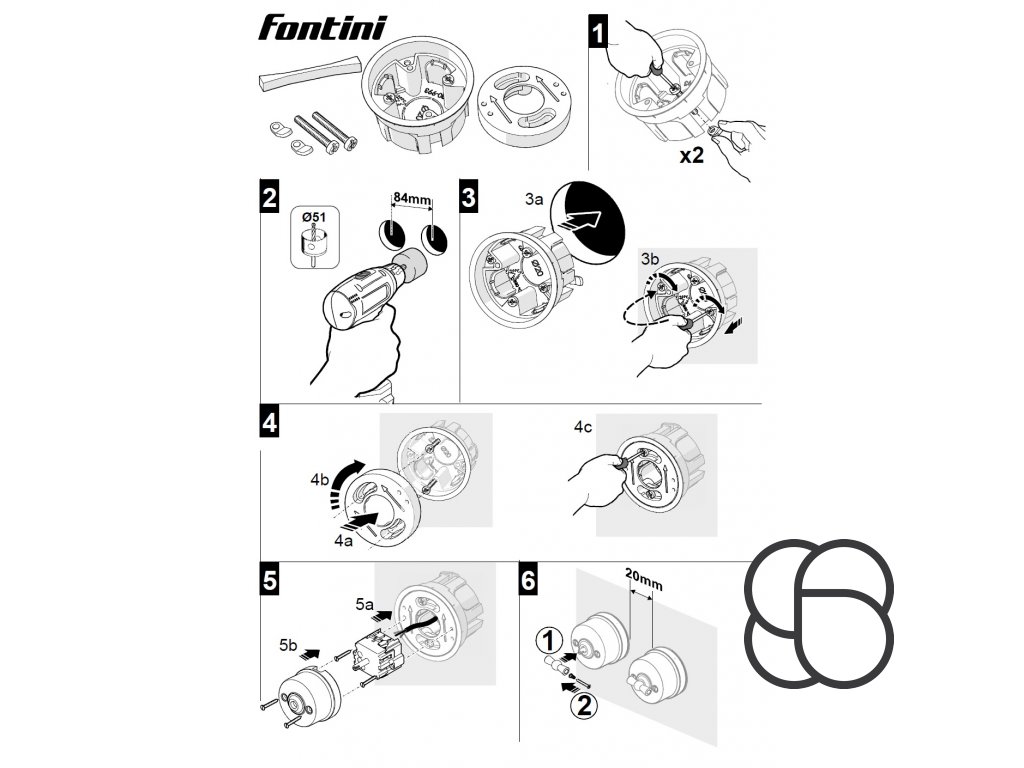 Fontini

1

x2

2

Ø51

84mm

3

3a

3b

4

4b

4a

4c

5

5a

5b

6

20mm

1

2