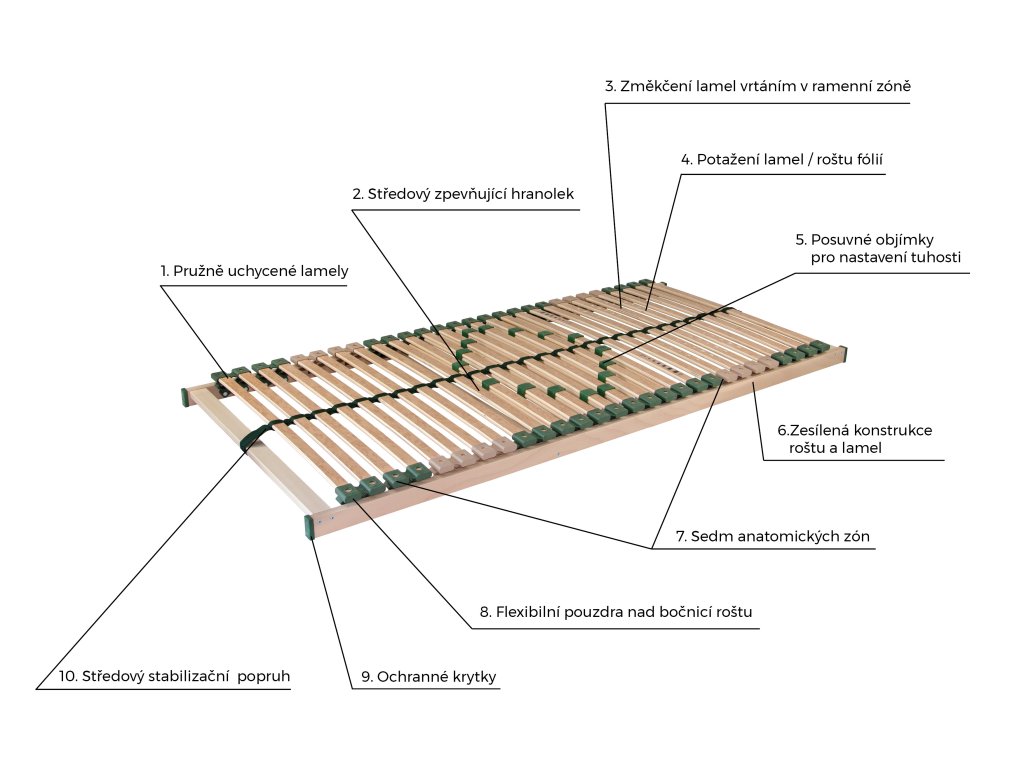 3. Změkčení lamel vrtáním v ramenní zóně

4. Potažení lamel / roštu fólií

2. Středový zpevňující hranolek

5. Posuvné objímky
pro nastavení tuhosti

1. Pružně uchycené lamely

6.Zesílená konstrukce
roštu a lamel

7. Sedm anatomických zón

8. Flexibilní pouzdra nad bočnicí roštu

10. Středový stabilizační popruh

9. Ochranné krytky