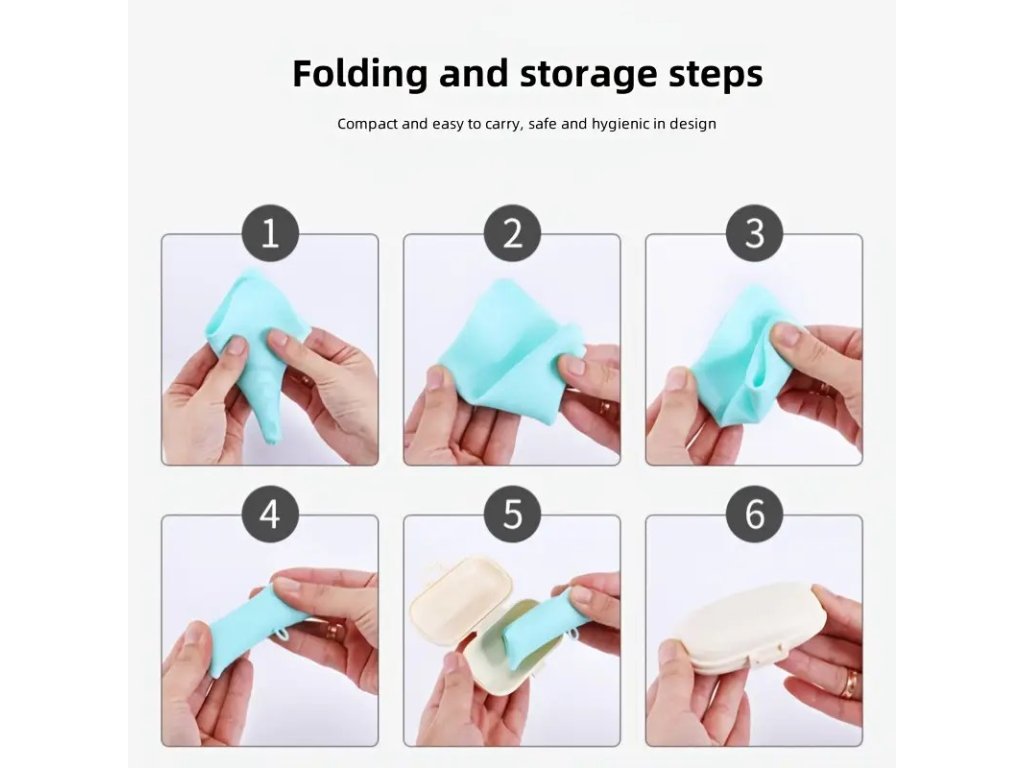 Folding and storage steps

Compact and easy to carry, safe and hygienic in design

1

2

3

4

5

6