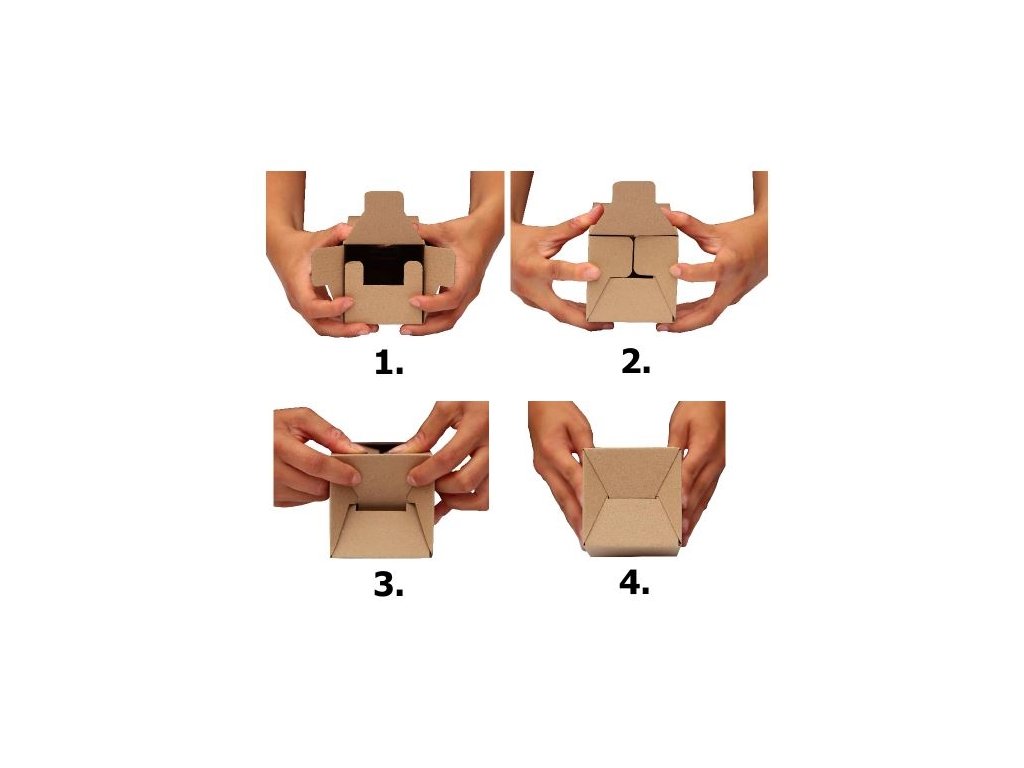 1.

2.

3.

4.