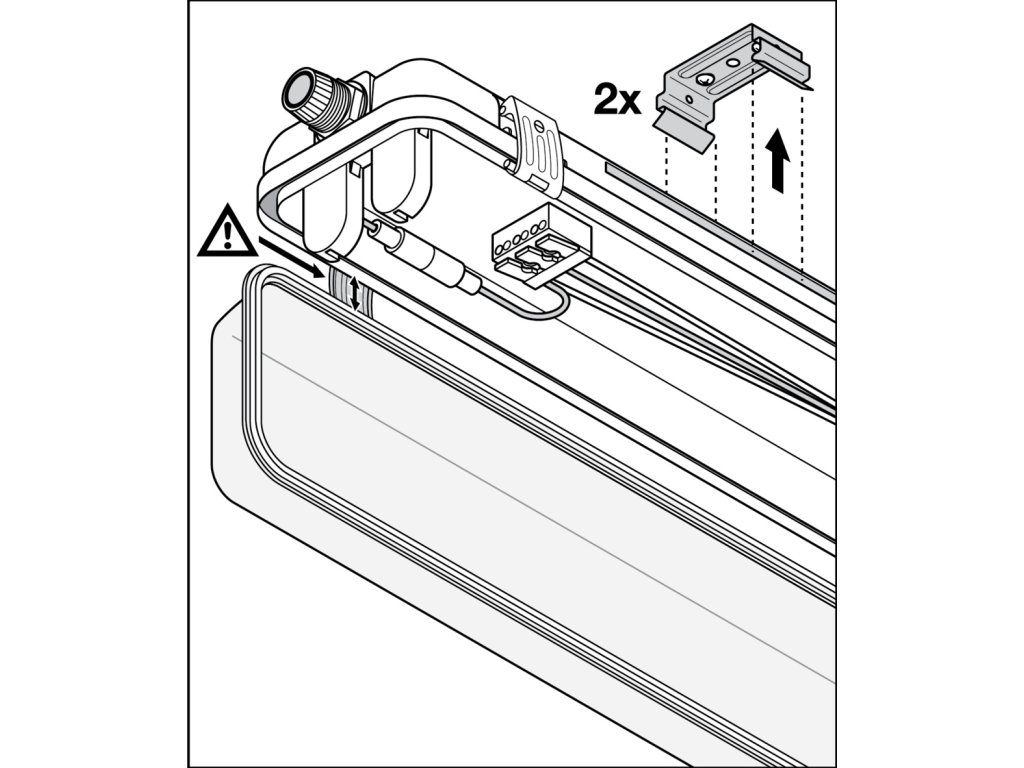 2x