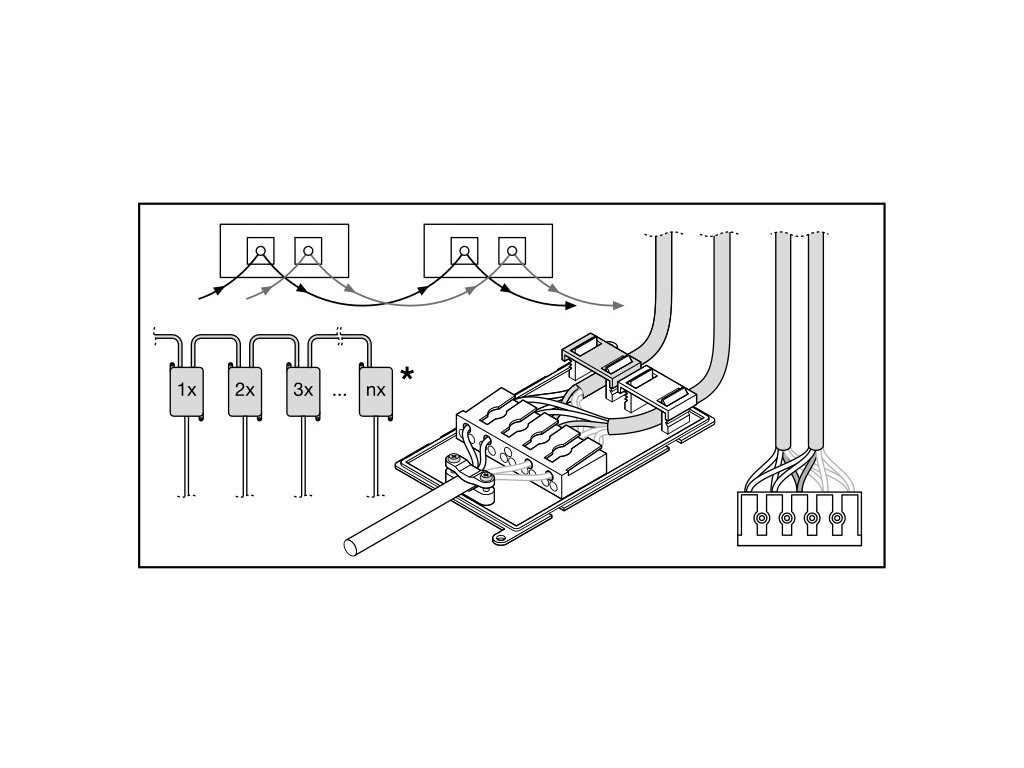 1x 2x 3x ... nx *