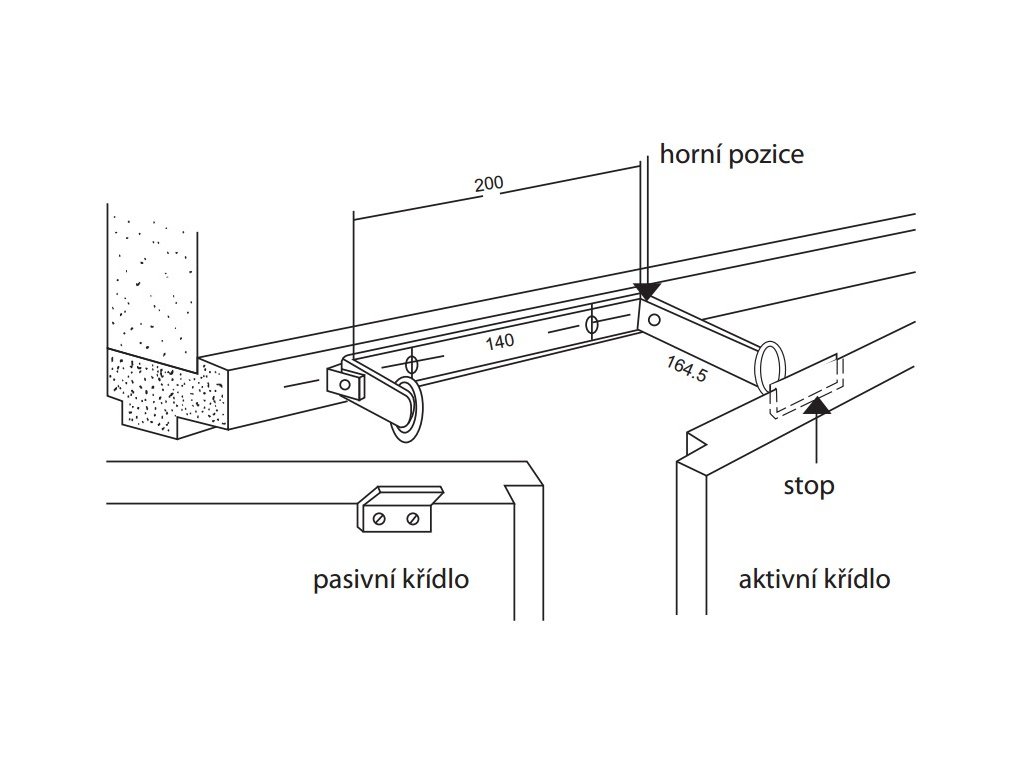 horní pozice

200

140

164.5

stop

pasivní křídlo

aktivní křídlo