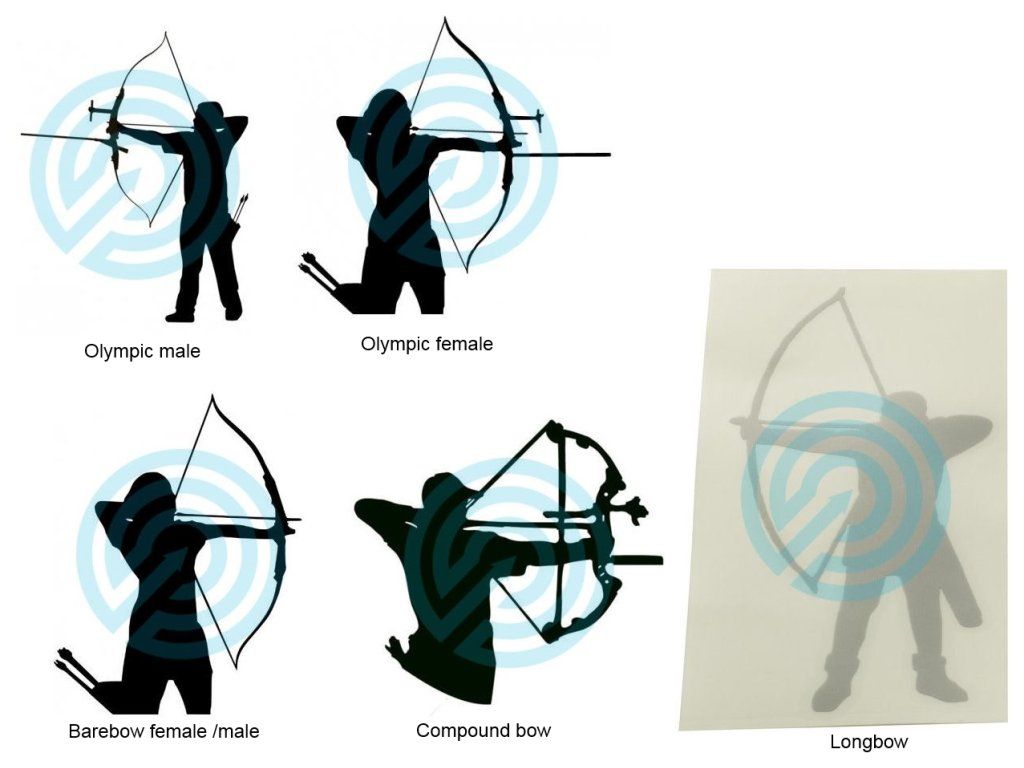 Olympic male

Olympic female

Barebow female /male

Compound bow

Longbow