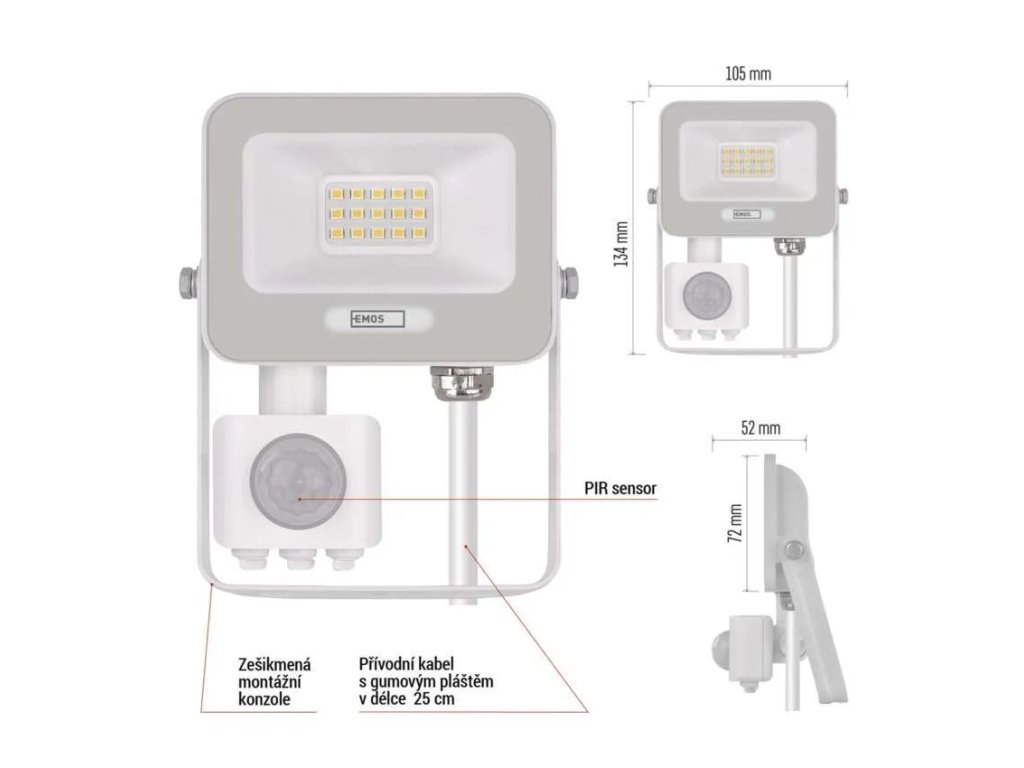 EMOS

PIR sensor

Zešikmená montážní konzole

Přívodní kabel s gumovým pláštěm v délce 25 cm

105 mm

134 mm

EMOS

52 mm

72 mm