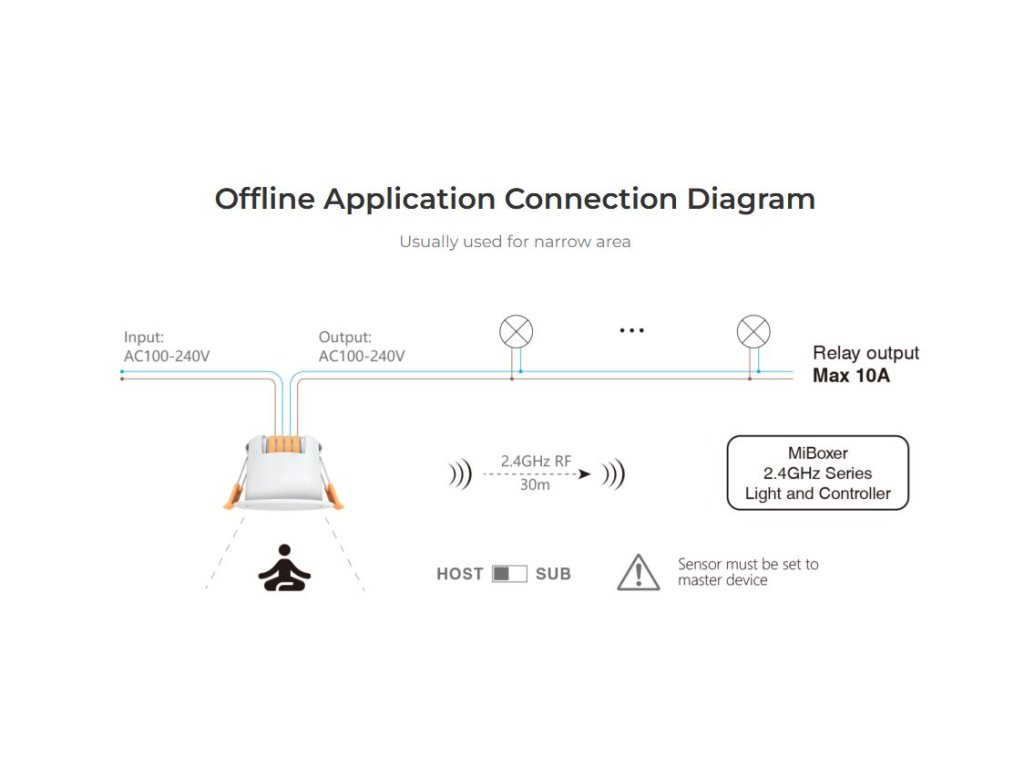 Offline Application Connection Diagram

Usually used for narrow area

Input:
AC100-240V

Output:
AC100-240V

...

Relay output
Max 10A

2.4GHz RF
30m

MiBoxer
2.4GHz Series
Light and Controller

HOST SUB

Sensor must be set to master device