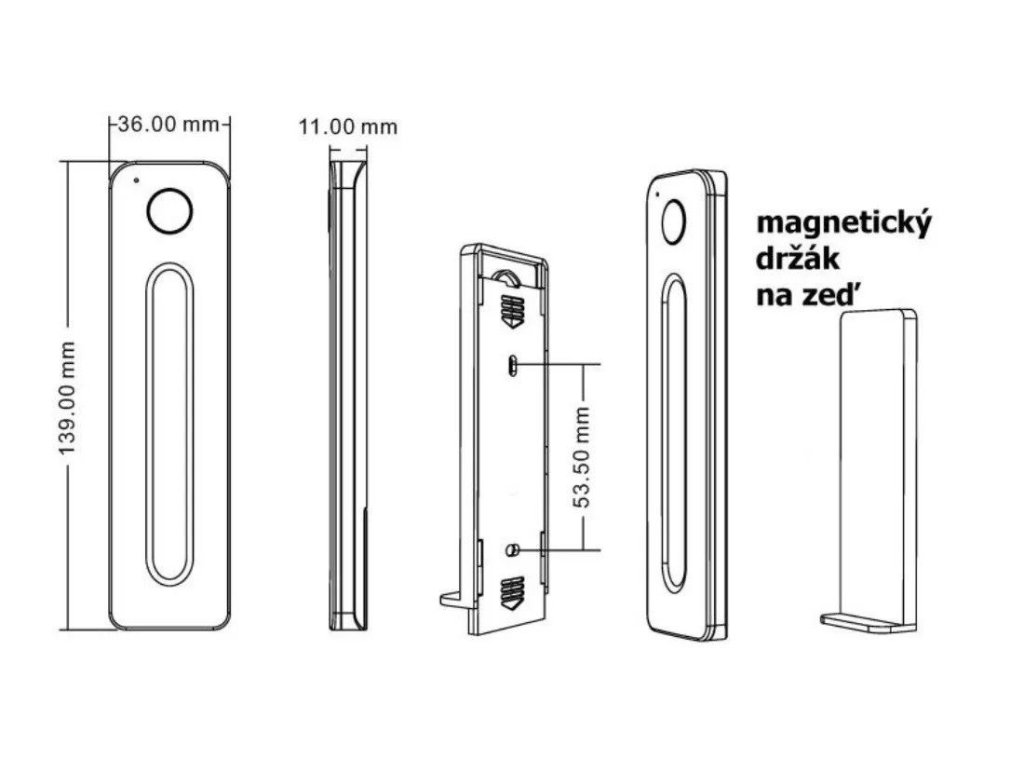 36.00 mm
11.00 mm
139.00 mm
53.50 mm
magnetický držák na zeď