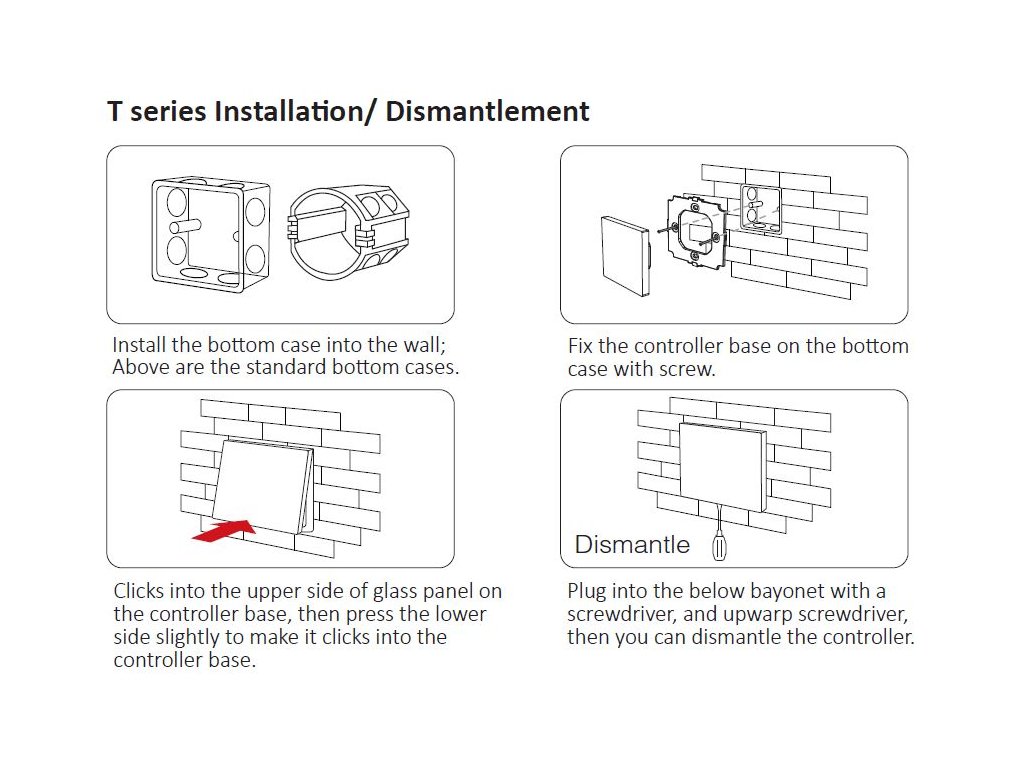 T series Installation/ Dismantlement

Install the bottom case into the wall; Above are the standard bottom cases.

Fix the controller base on the bottom case with screw.

Clicks into the upper side of glass panel on the controller base, then press the lower side slightly to make it clicks into the controller base.

Dismantle

Plug into the below bayonet with a screwdriver, and upwarp screwdriver, then you can dismantle the controller.