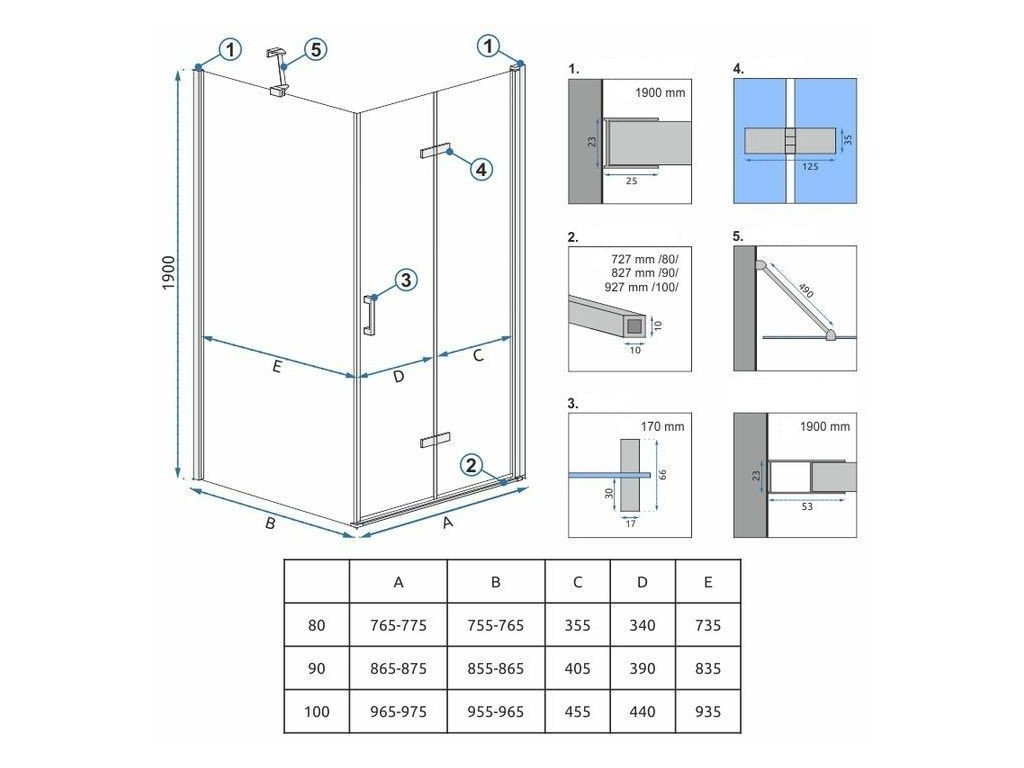 1
5
1
4
3
1900
E
D
C
2
B
A

1.
1900 mm
23
25

4.
35
125

2.
727 mm /80/
827 mm /90/
927 mm /100/
10
10

5.
490

3.
170 mm
66
30
17

1900 mm
23
53

|  | A | B | C | D | E |
|---|---|---|---|---|---|
| 80 | 765-775 | 755-765 | 355 | 340 | 735 |
| 90 | 865-875 | 855-865 | 405 | 390 | 835 |
| 100 | 965-975 | 955-965 | 455 | 440 | 935 |