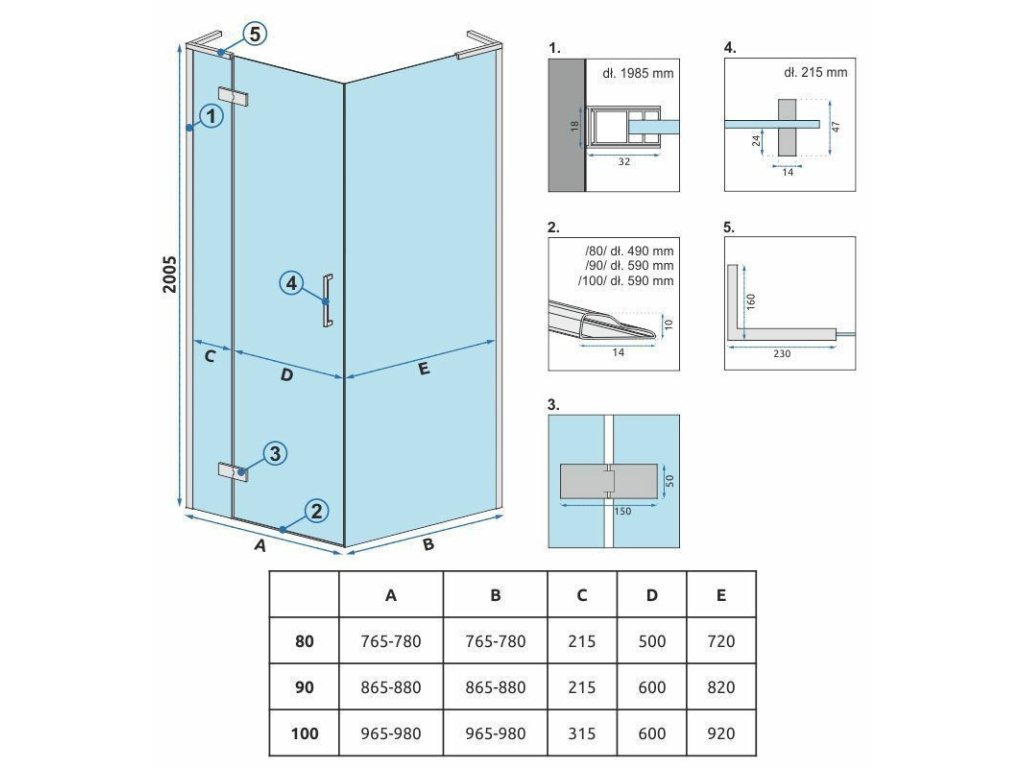 5
1
2005
4
C
D
E
3
2
A
B

1.
dł. 1985 mm
18
32

4.
dł. 215 mm
24
47
14

2.
/80/ dł. 490 mm
/90/ dł. 590 mm
/100/ dł. 590 mm
10
14

5.
160
230

3.
50
150

| | A | B | C | D | E |
|---|---|---|---|---|---|
| 80 | 765-780 | 765-780 | 215 | 500 | 720 |
| 90 | 865-880 | 865-880 | 215 | 600 | 820 |
| 100 | 965-980 | 965-980 | 315 | 600 | 920 |