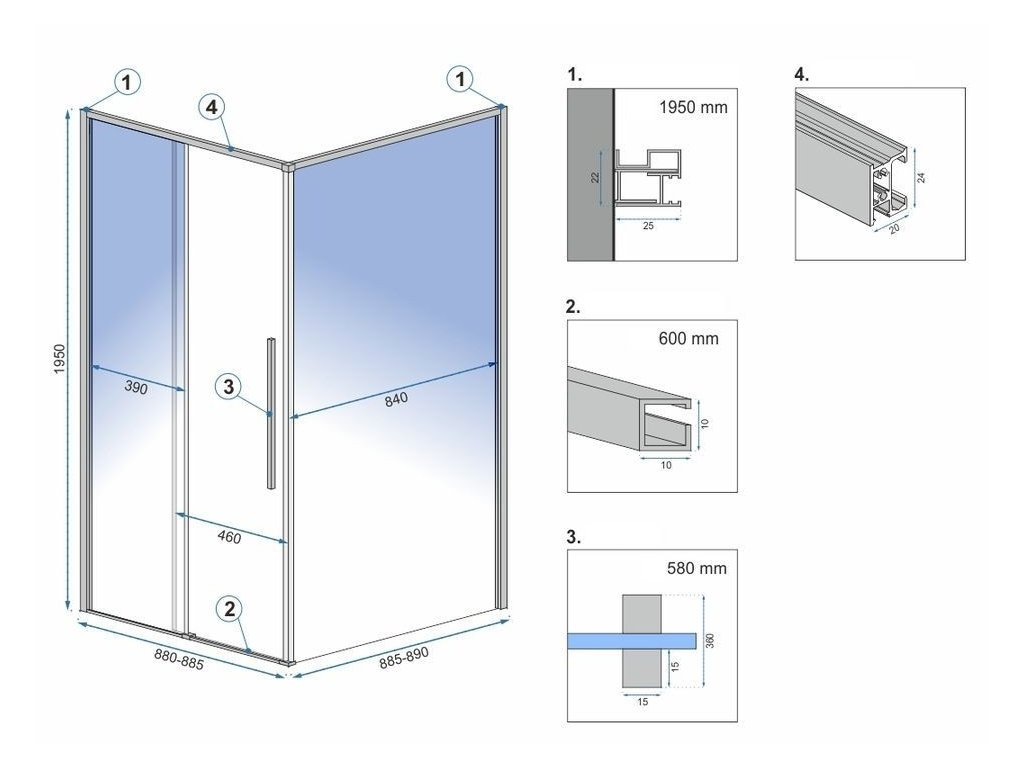 1
4
1
1950
390
3
840
460
2
880-885
885-890

1.
1950 mm
22
25

4.
24
20

2.
600 mm
10
10

3.
580 mm
360
15
15