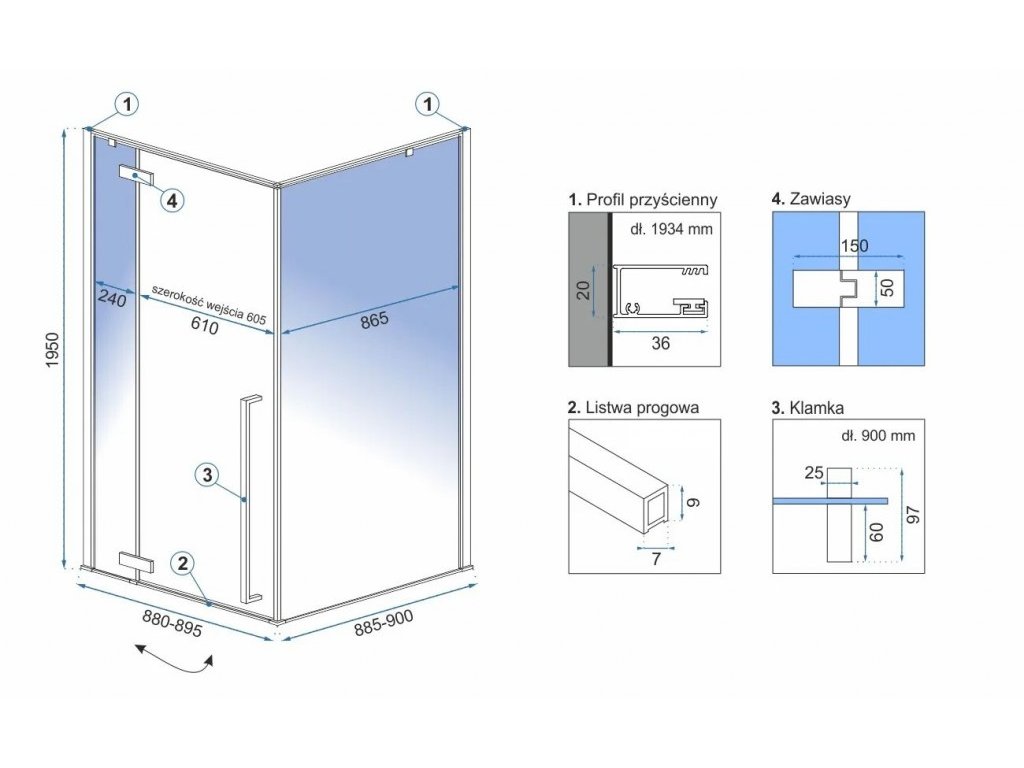 1
1
4
1950
240
szerokość wejścia 605
610
865
3
2
880-895
885-900

1. Profil przyścienny
dł. 1934 mm
20
36

4. Zawiasy
150
50

2. Listwa progowa
9
7

3. Klamka
dł. 900 mm
25
60
97