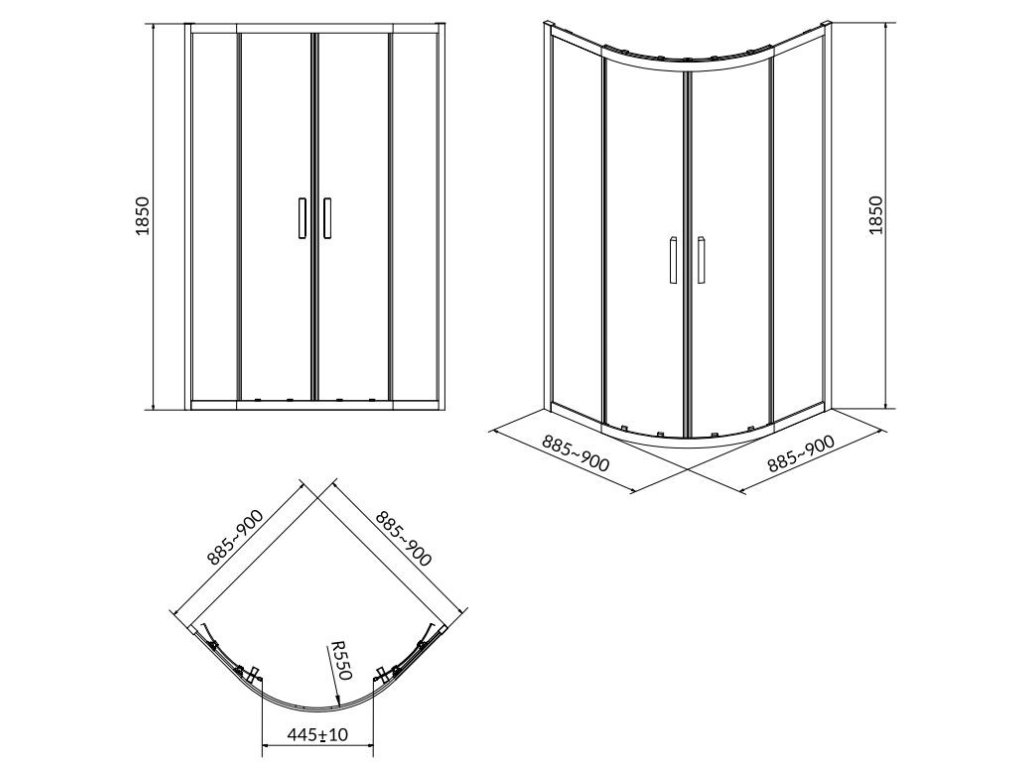 1850

1850

885~900

885~900

885~900

885~900

R550

445±10