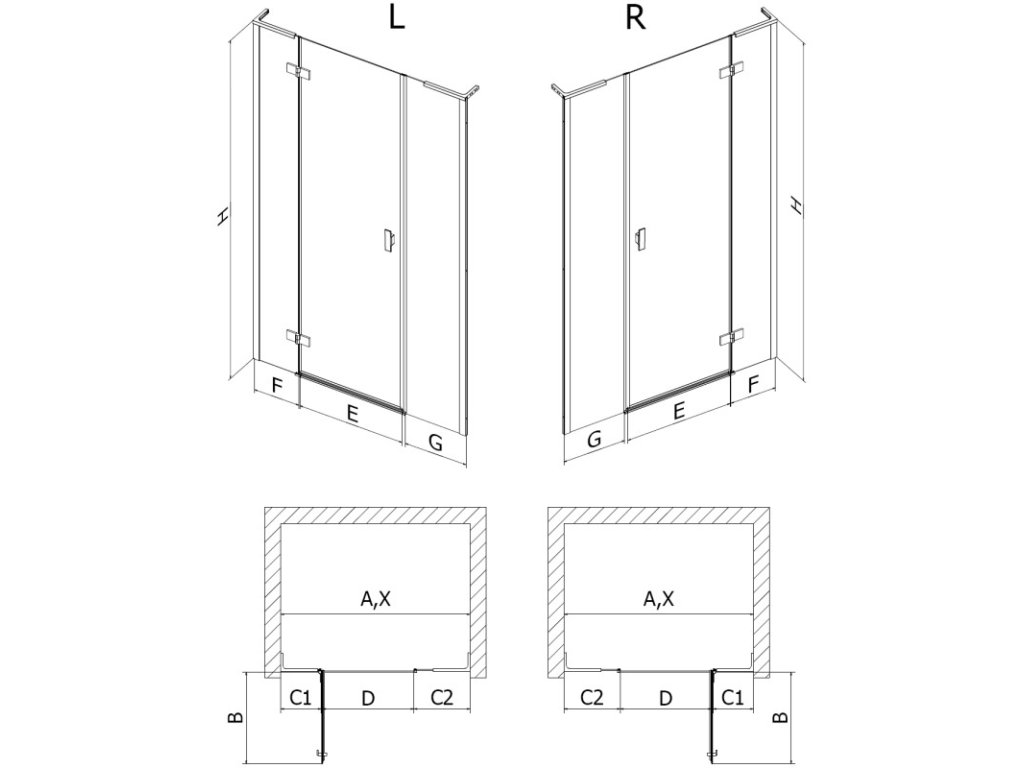 L

R

H

F

E

G

G

E

F

H

A,X

C1

D

C2

B

A,X

C2

D

C1

B