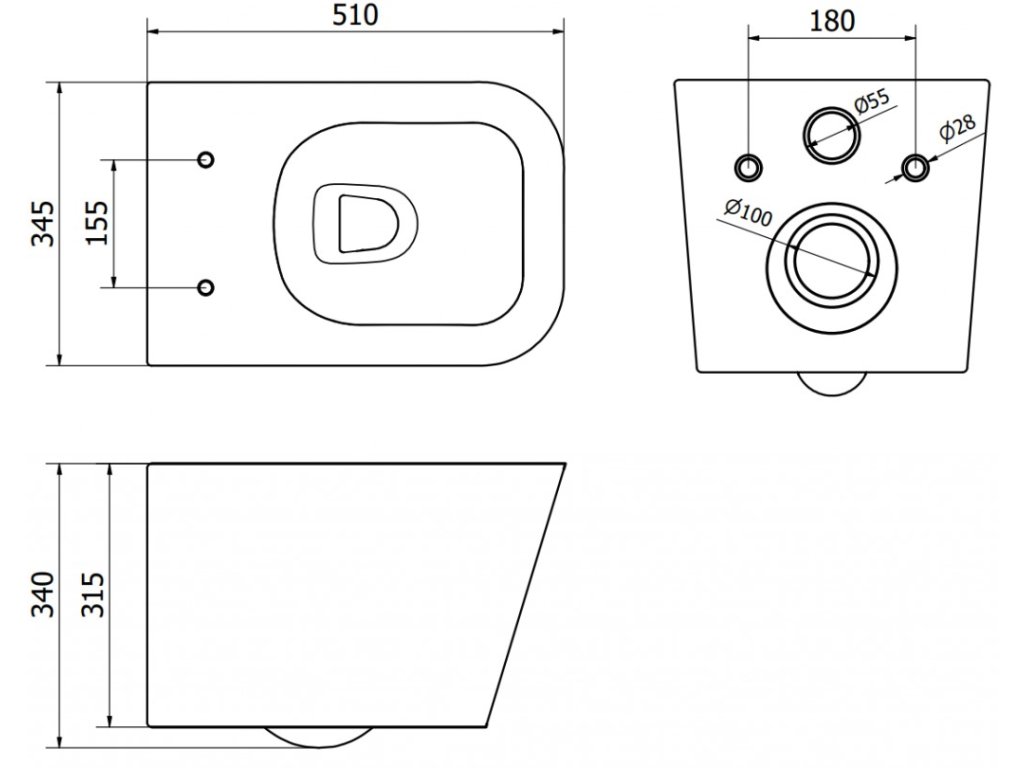 510
345
155
180
Ø55
Ø28
Ø100
340
315