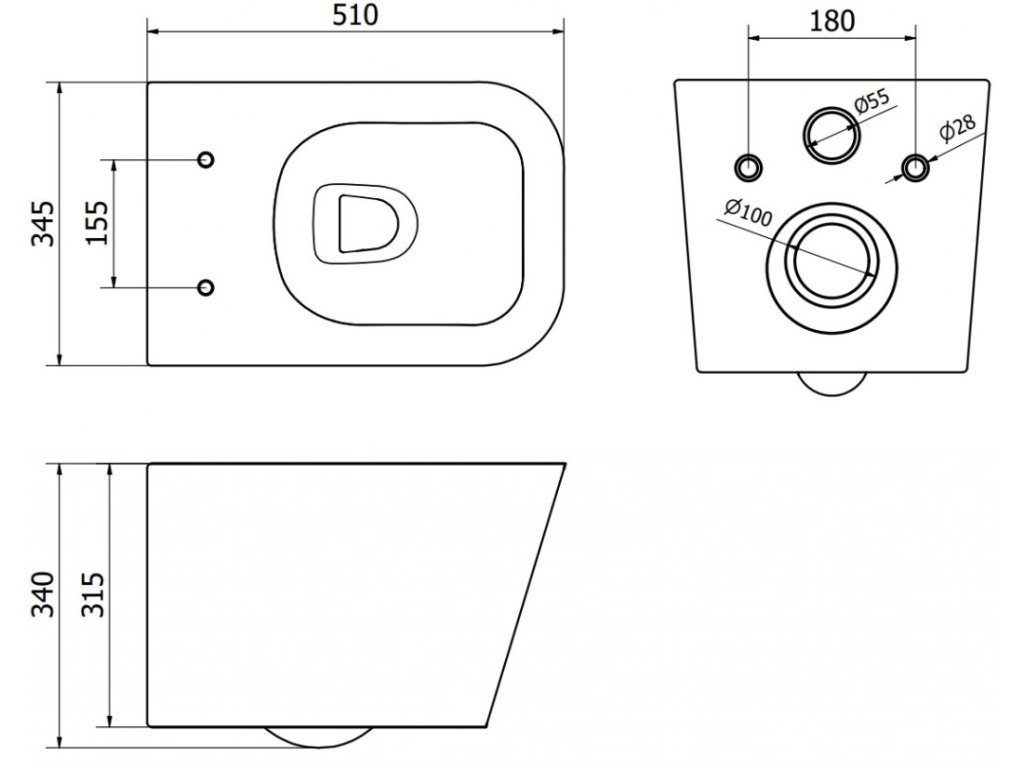 510
345
155
180
Ø55
Ø28
Ø100
340
315