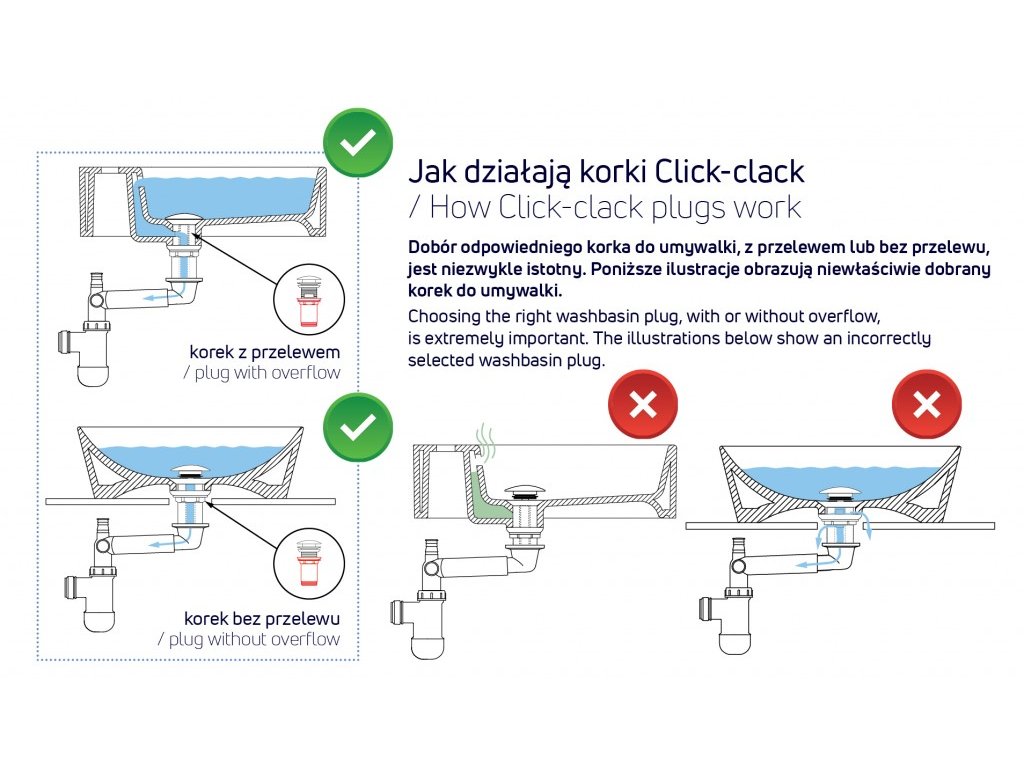 Jak działają korki Click-clack
/ How Click-clack plugs work

Dobór odpowiedniego korka do umywalki, z przelewem lub bez przelewu, jest niezwykle istotny. Poniższe ilustracje obrazują niewłaściwie dobrany korek do umywalki.

Choosing the right washbasin plug, with or without overflow, is extremely important. The illustrations below show an incorrectly selected washbasin plug.

korek z przelewem
/ plug with overflow

korek bez przelewu
/ plug without overflow