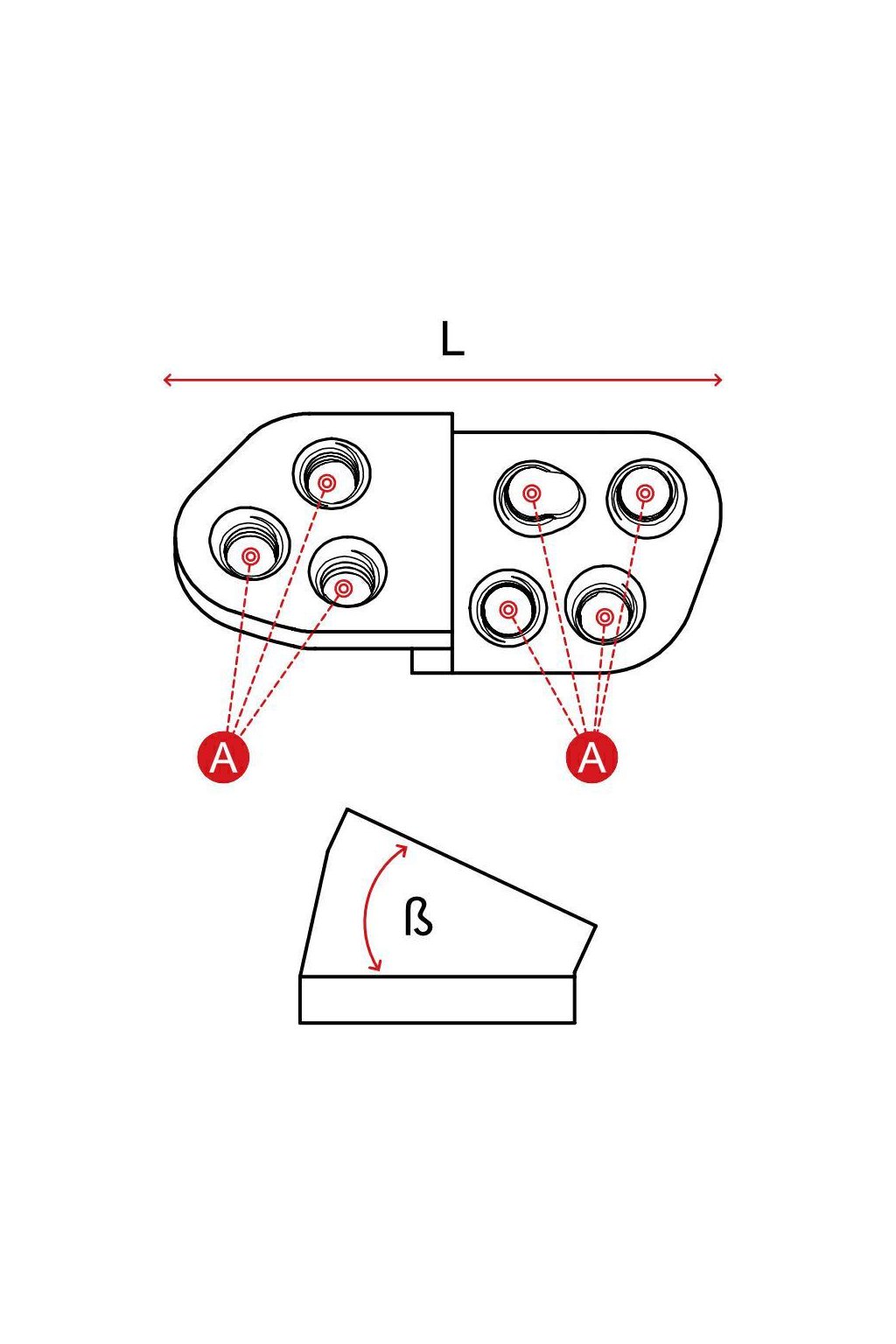 L

A

A

ß