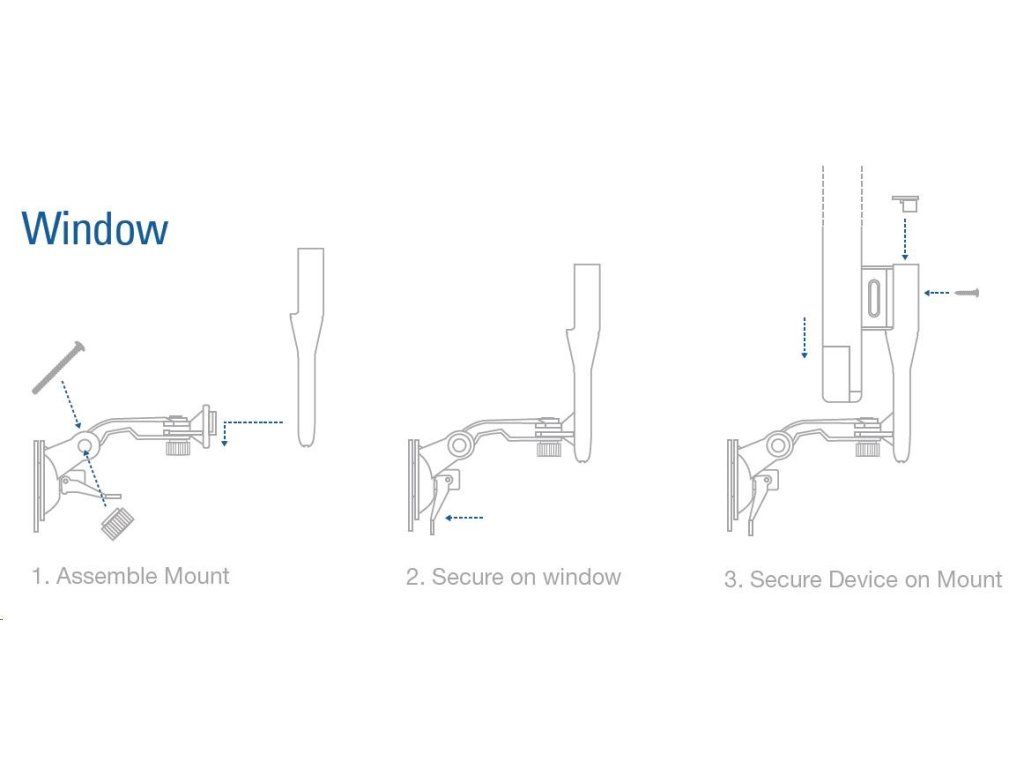 Window

1. Assemble Mount

2. Secure on window

3. Secure Device on Mount