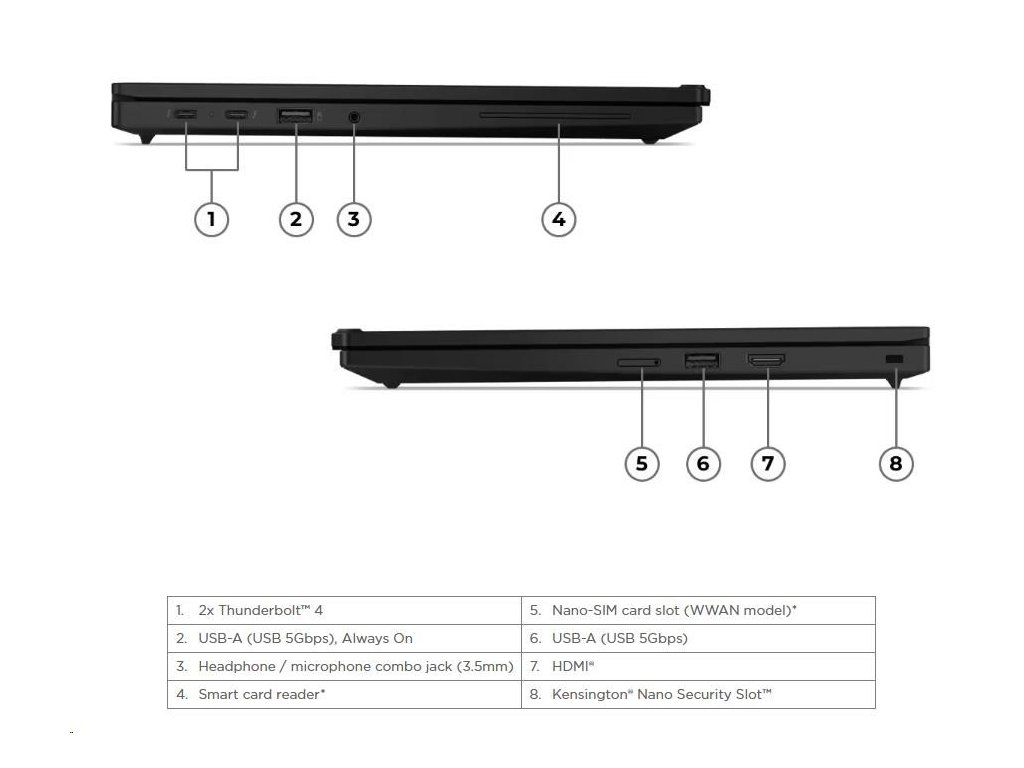 1 2 3 4

5 6 7 8

| 1. 2x Thunderbolt™ 4 | 5. Nano-SIM card slot (WWAN model)* |
|---|---|
| 2. USB-A (USB 5Gbps), Always On | 6. USB-A (USB 5Gbps) |
| 3. Headphone / microphone combo jack (3.5mm) | 7. HDMI® |
| 4. Smart card reader* | 8. Kensington® Nano Security Slot™ |