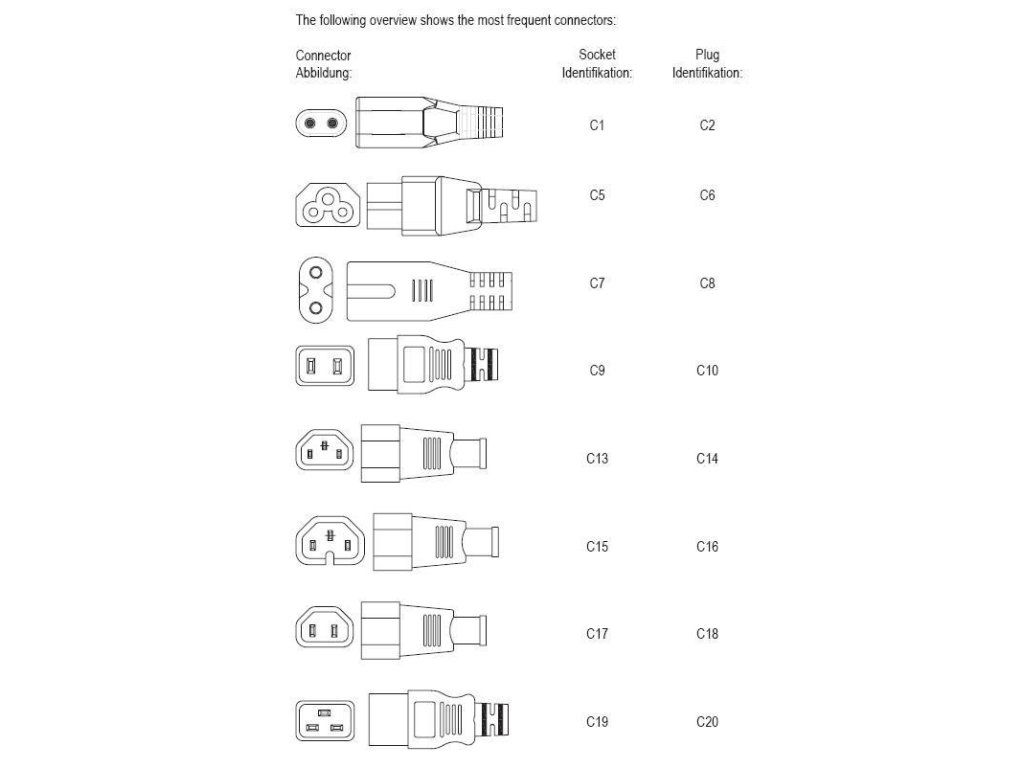 The following overview shows the most frequent connectors:

| Connector Abbildung: | Socket Identifikation: | Plug Identifikation: |
|---|---|---|
| | C1 | C2 |
| | C5 | C6 |
| | C7 | C8 |
| | C9 | C10 |
| | C13 | C14 |
| | C15 | C16 |
| | C17 | C18 |
| | C19 | C20 |