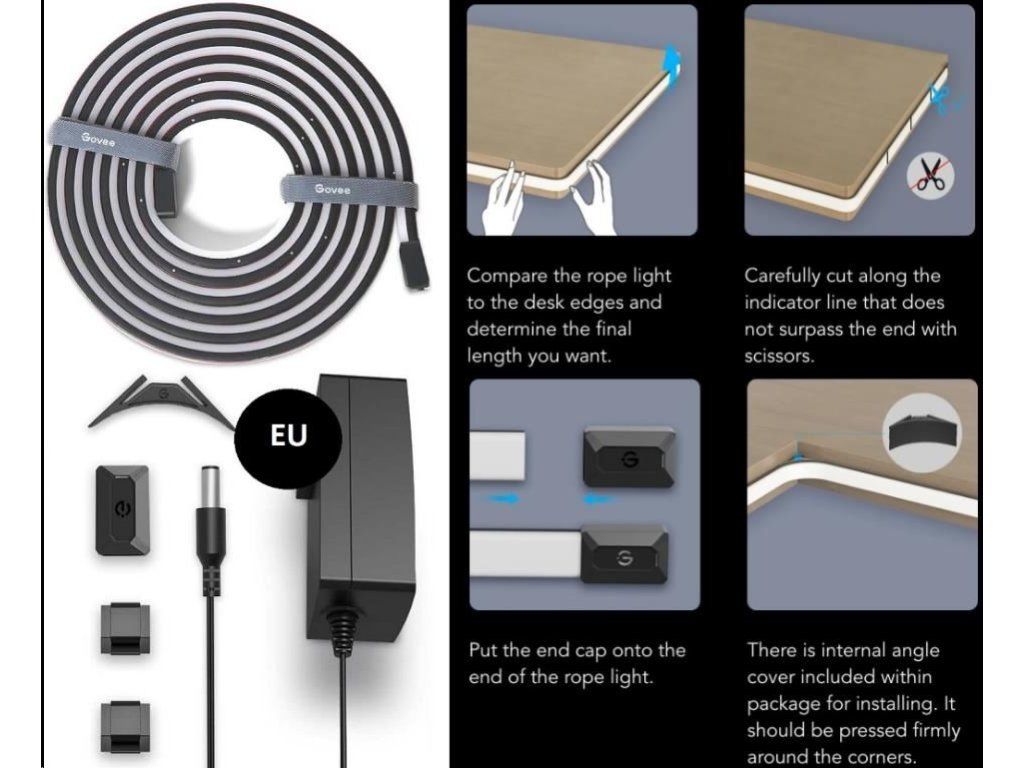 Govee

Govee

EU

Compare the rope light to the desk edges and determine the final length you want.

Carefully cut along the indicator line that does not surpass the end with scissors.

Put the end cap onto the end of the rope light.

There is internal angle cover included within package for installing. It should be pressed firmly around the corners.