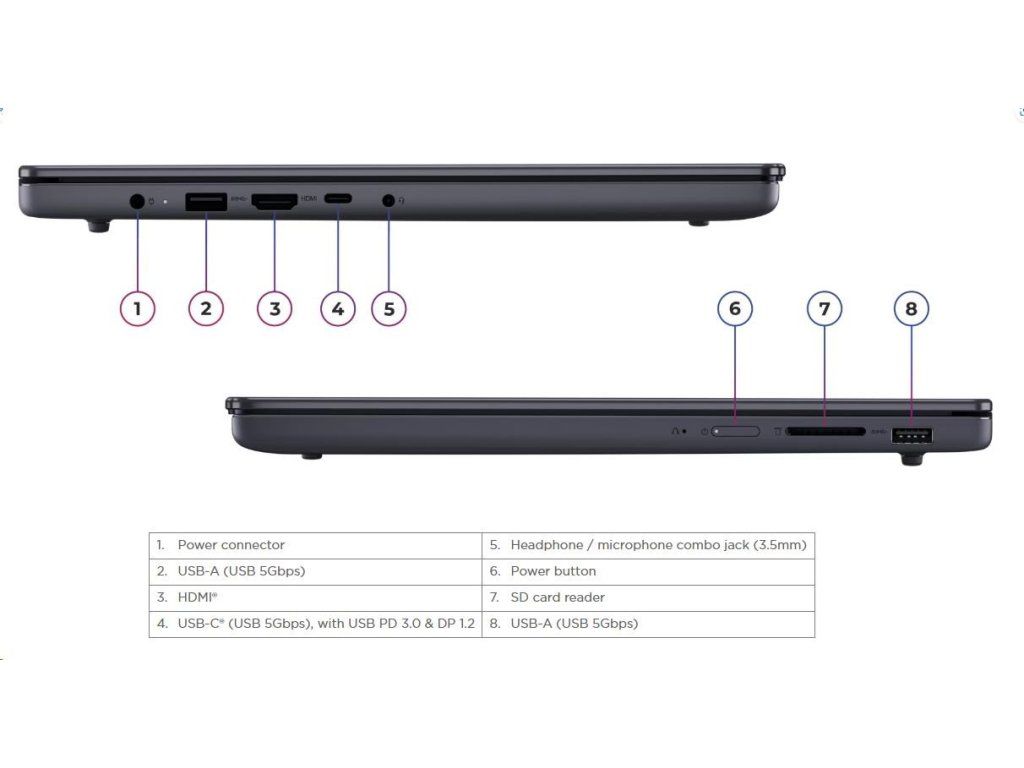 HDMI

1 2 3 4 5

6 7 8

| 1. Power connector | 5. Headphone / microphone combo jack (3.5mm) |
|---|---|
| 2. USB-A (USB 5Gbps) | 6. Power button |
| 3. HDMI® | 7. SD card reader |
| 4. USB-C® (USB 5Gbps), with USB PD 3.0 & DP 1.2 | 8. USB-A (USB 5Gbps) |