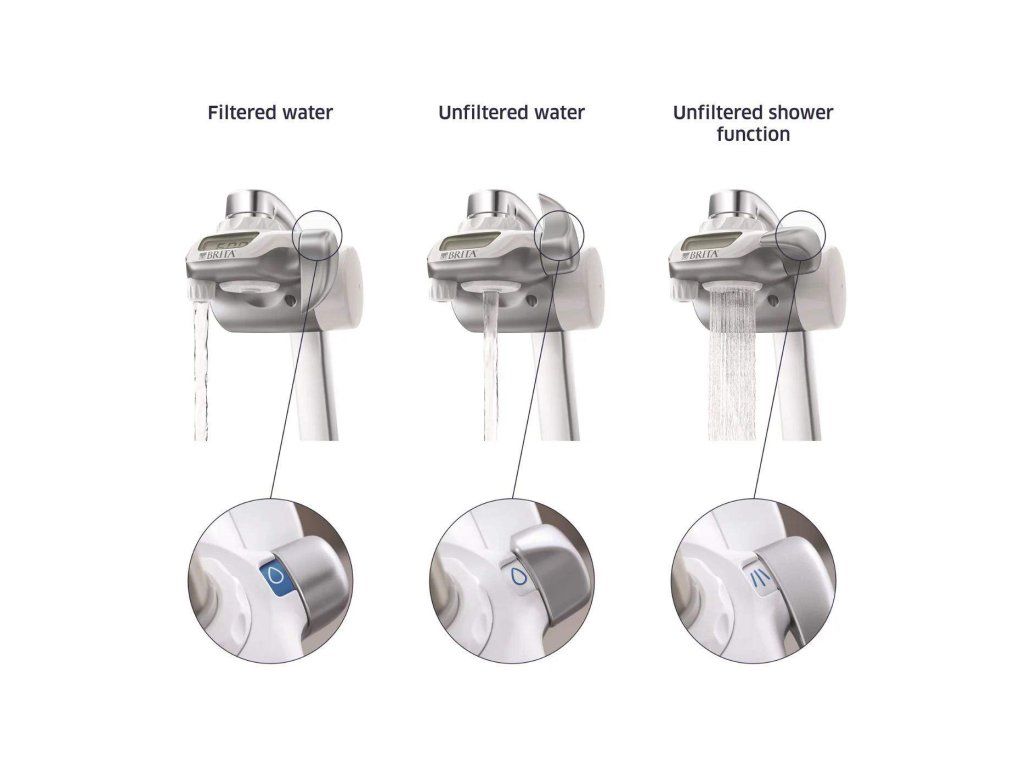 Filtered water

Unfiltered water

Unfiltered shower function

BRITA

BRITA

BRITA