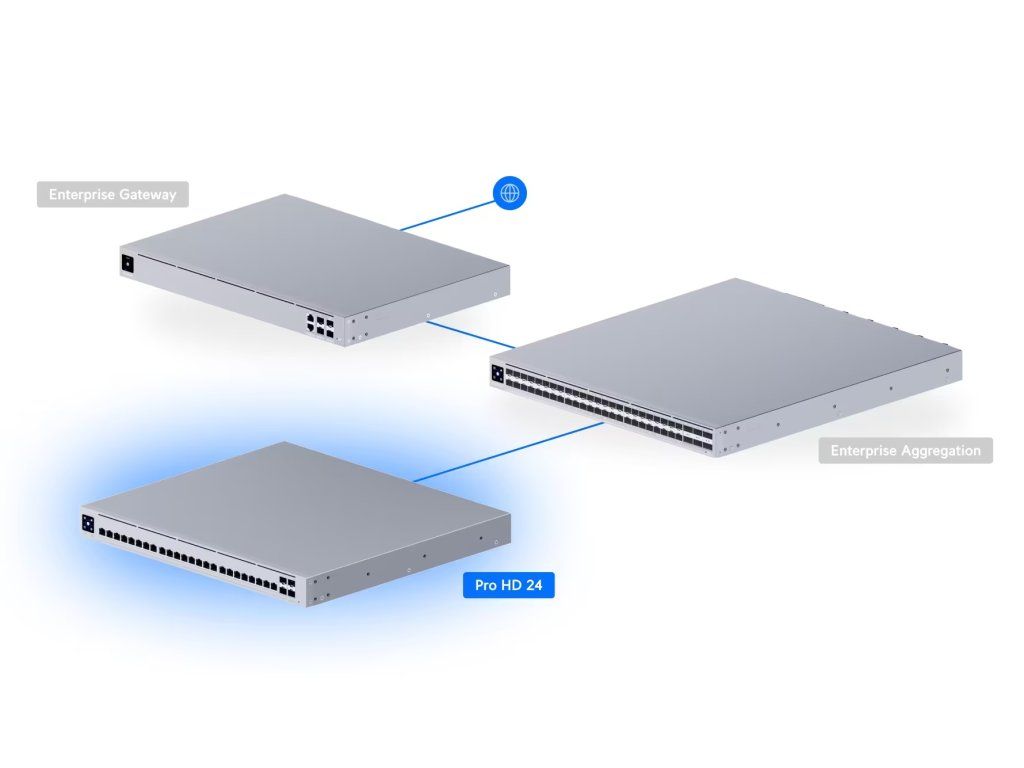 Enterprise Gateway

Enterprise Aggregation

Pro HD 24