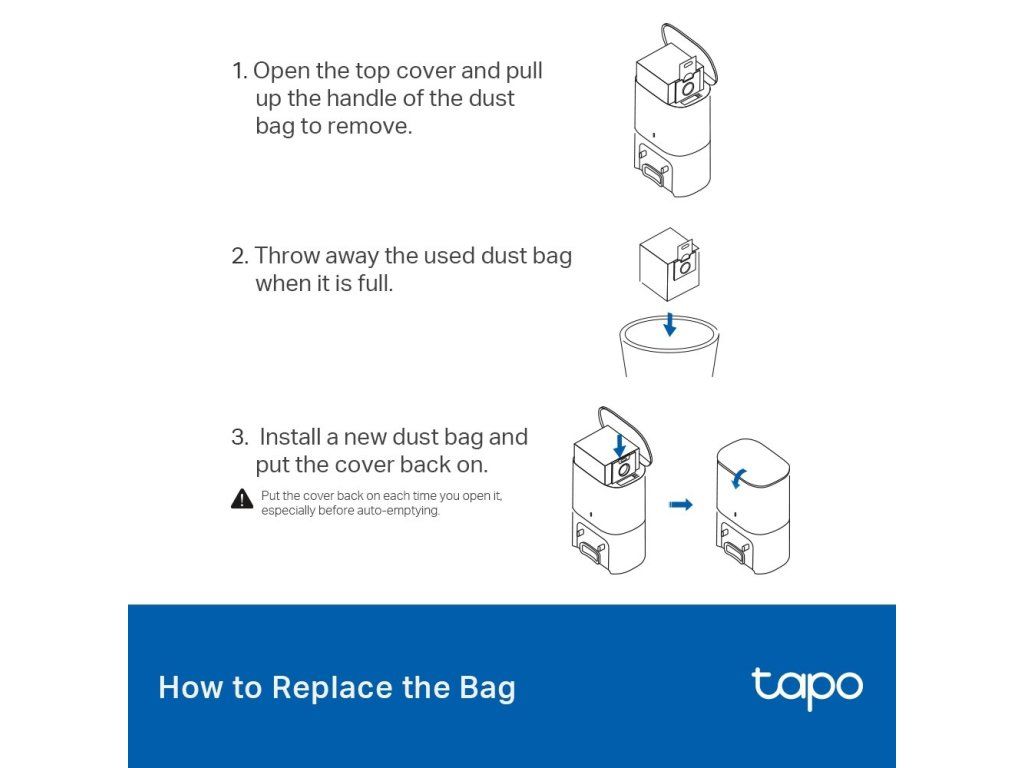 1. Open the top cover and pull up the handle of the dust bag to remove.

2. Throw away the used dust bag when it is full.

3. Install a new dust bag and put the cover back on.

Put the cover back on each time you open it, especially before auto-emptying.

How to Replace the Bag

tapo