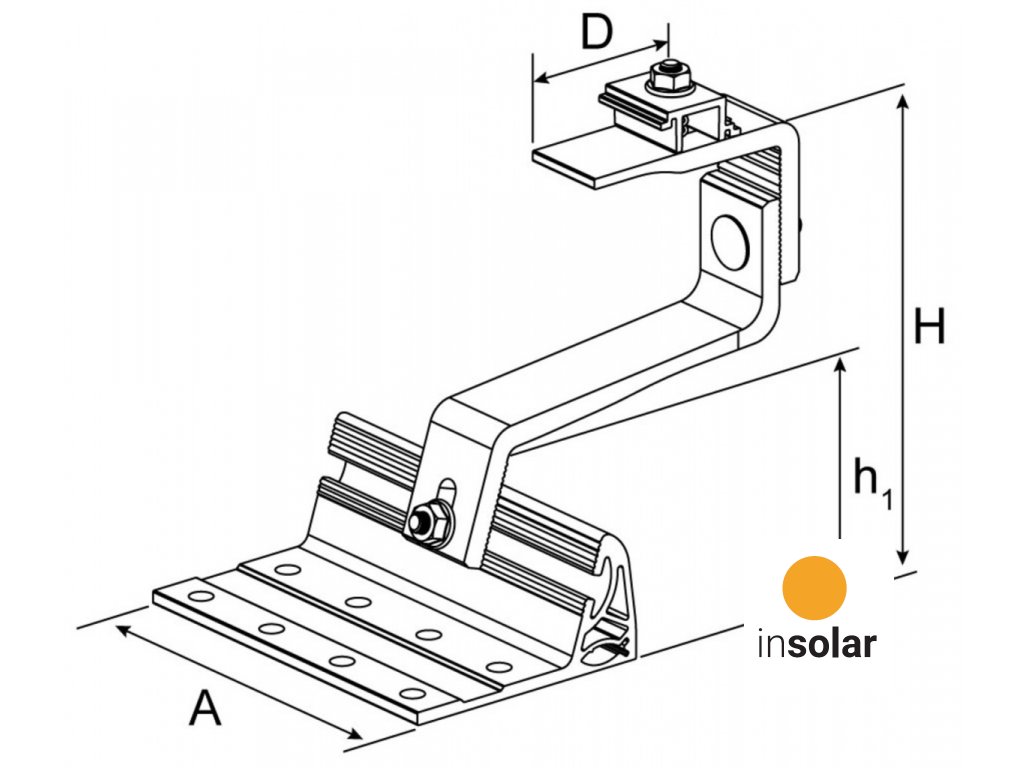 D

H

$h_1$

A

insolar