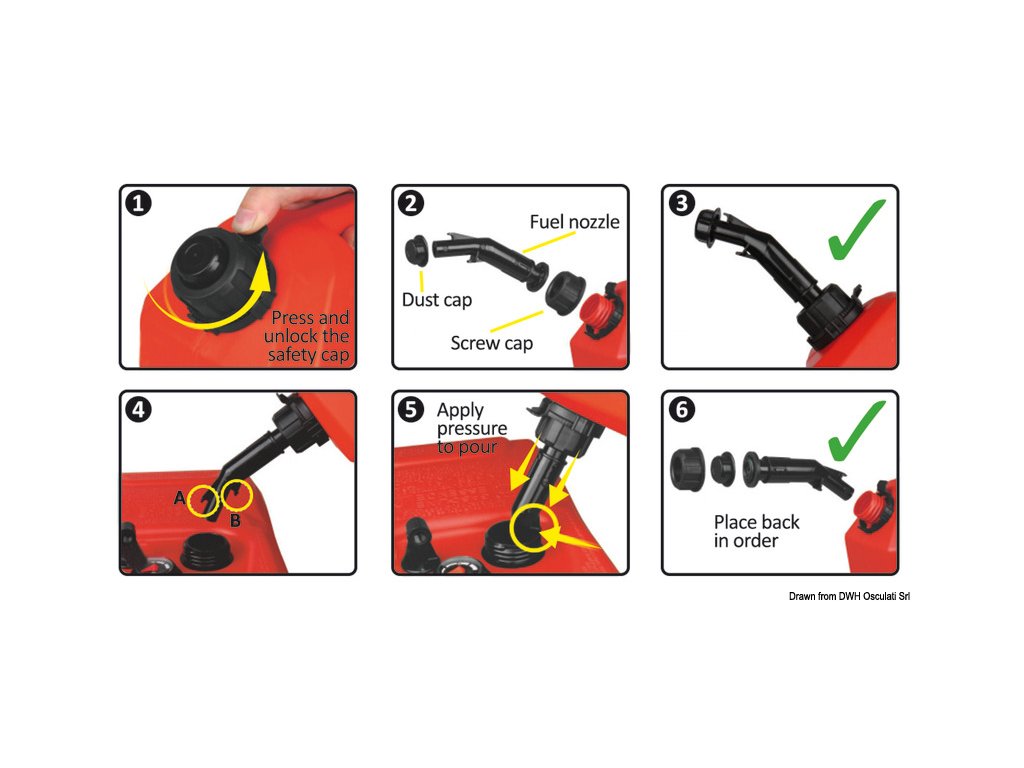 1
Press and unlock the safety cap

2
Fuel nozzle
Dust cap
Screw cap

3

4
A
B

5
Apply pressure to pour

6
Place back in order

Drawn from DWH Osculati Srl