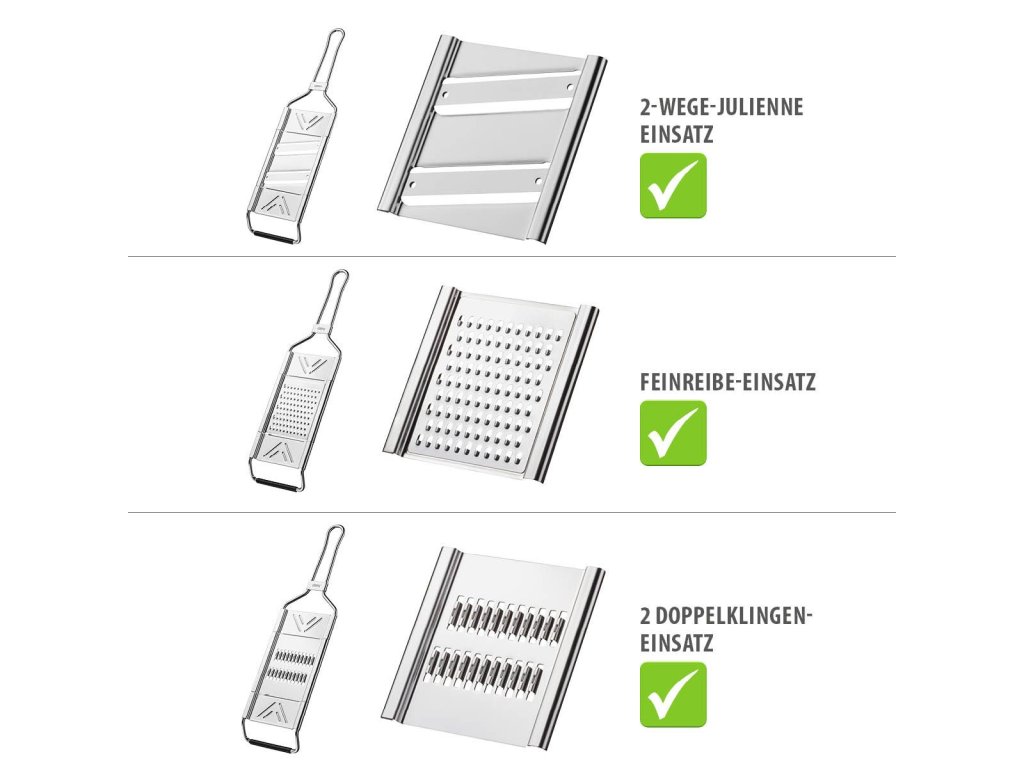 2-WEGE-JULIENNE EINSATZ

FEINREIBE-EINSATZ

2 DOPPELKLINGEN-EINSATZ