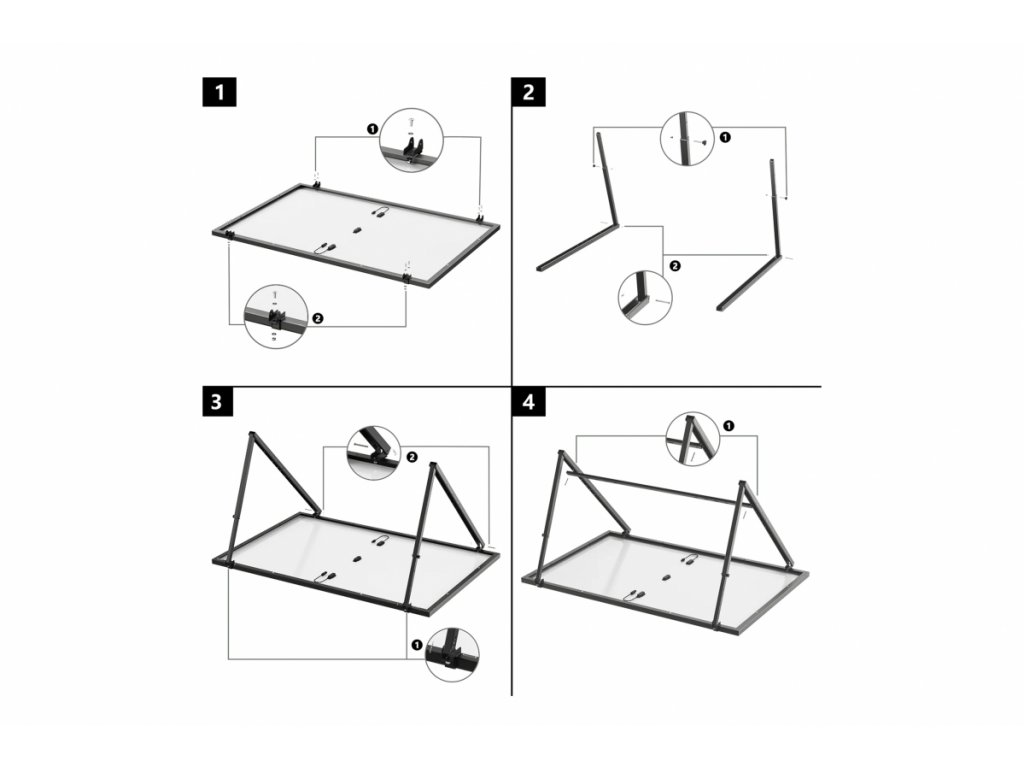 1

1

2

2

1

2

3

2

1

4

1