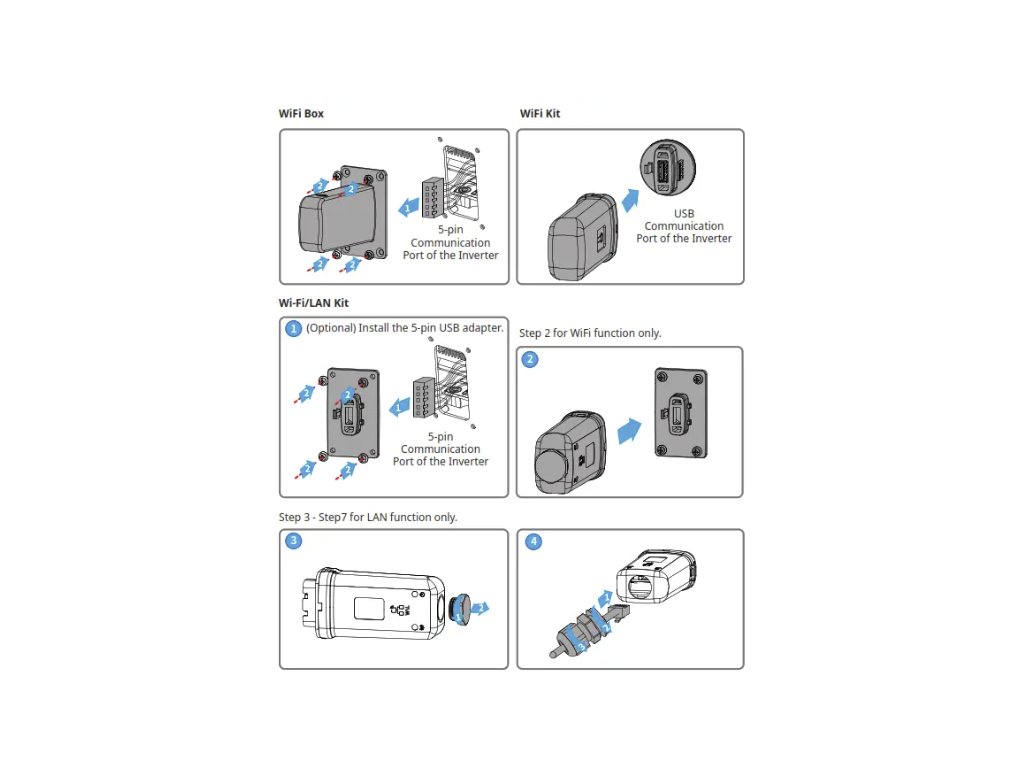 WiFi Box

2
2
1
2
2

5-pin Communication Port of the Inverter

WiFi Kit

USB Communication Port of the Inverter

Wi-Fi/LAN Kit

1 (Optional) Install the 5-pin USB adapter.

2
2
1
2
2

5-pin Communication Port of the Inverter

Step 2 for WiFi function only.

2

Step 3 - Step7 for LAN function only.

3

1
2

4

1
2
3