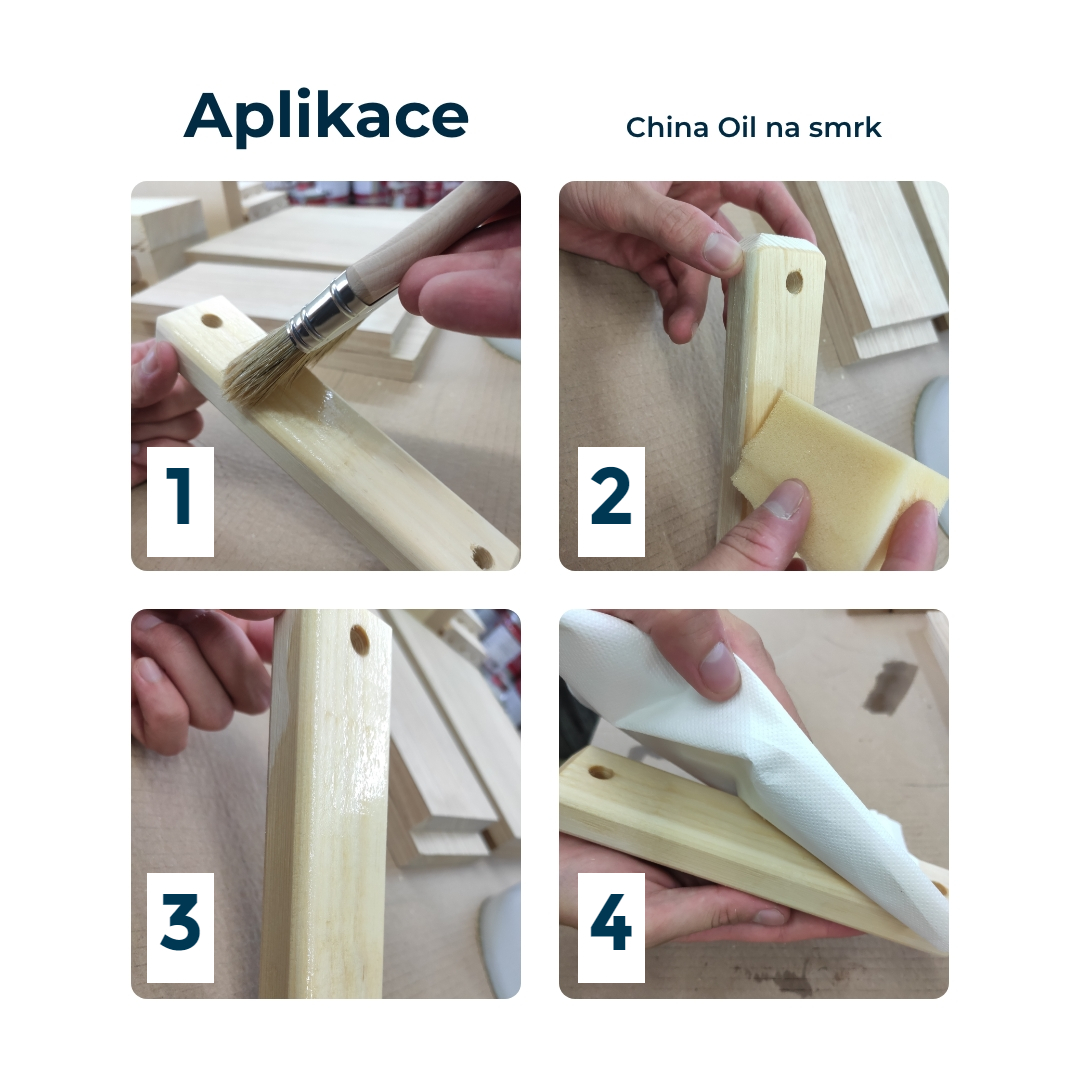 Aplikace

China Oil na smrk

1

2

3

4