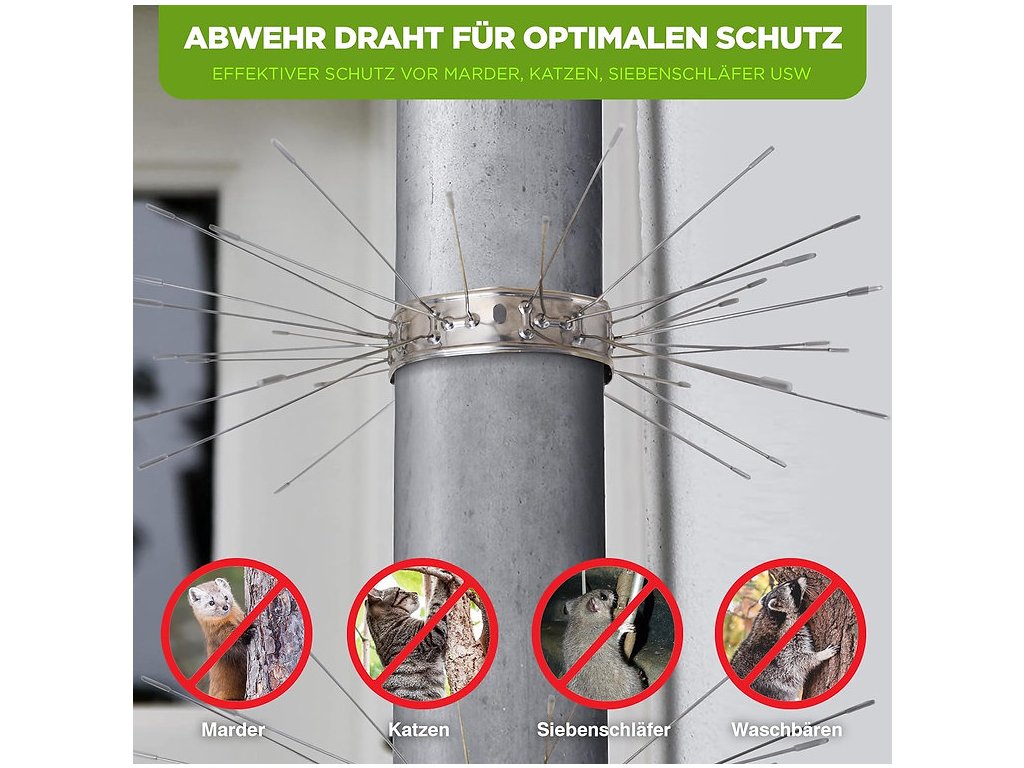 ABWEHR DRAHT FÜR OPTIMALEN SCHUTZ
EFFEKTIVER SCHUTZ VOR MARDER, KATZEN, SIEBENSCHLÄFER USW

Marder
Katzen
Siebenschläfer
Waschbären