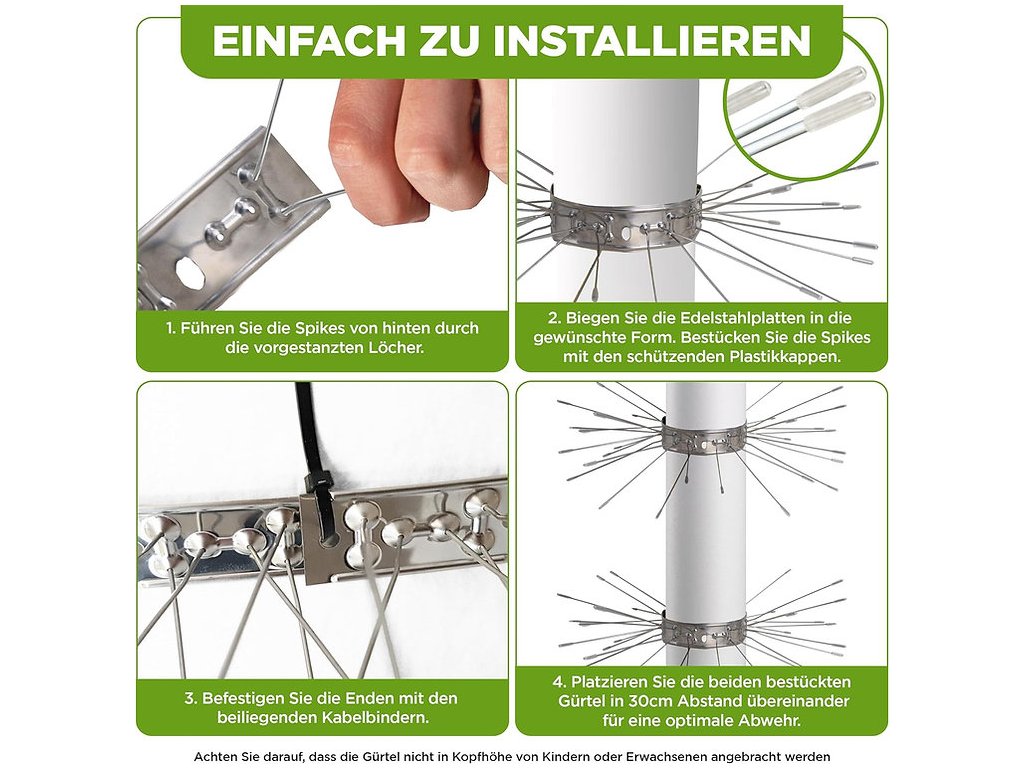 EINFACH ZU INSTALLIEREN

1. Führen Sie die Spikes von hinten durch die vorgestanzten Löcher.

2. Biegen Sie die Edelstahlplatten in die gewünschte Form. Bestücken Sie die Spikes mit den schützenden Plastikkappen.

3. Befestigen Sie die Enden mit den beiliegenden Kabelbindern.

4. Platzieren Sie die beiden bestückten Gürtel in 30cm Abstand übereinander für eine optimale Abwehr.

Achten Sie darauf, dass die Gürtel nicht in Kopfhöhe von Kindern oder Erwachsenen angebracht werden