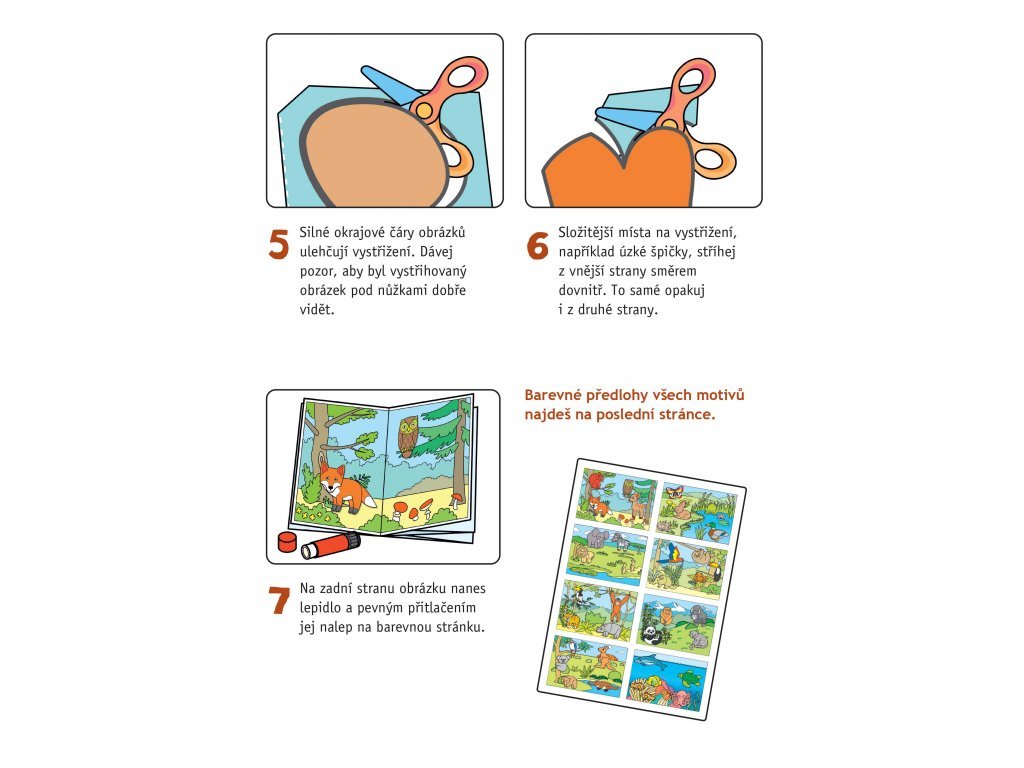 5
Silné okrajové čáry obrázků ulehčují vystřižení. Dávej pozor, aby byl vystřihovaný obrázek pod nůžkami dobře vidět.

6
Složitější místa na vystřižení, například úzké špičky, stříhej z vnější strany směrem dovnitř. To samé opakuj i z druhé strany.

7
Na zadní stranu obrázku nanes lepidlo a pevným přitlačením jej nalep na barevnou stránku.

Barevné předlohy všech motivů najdeš na poslední stránce.