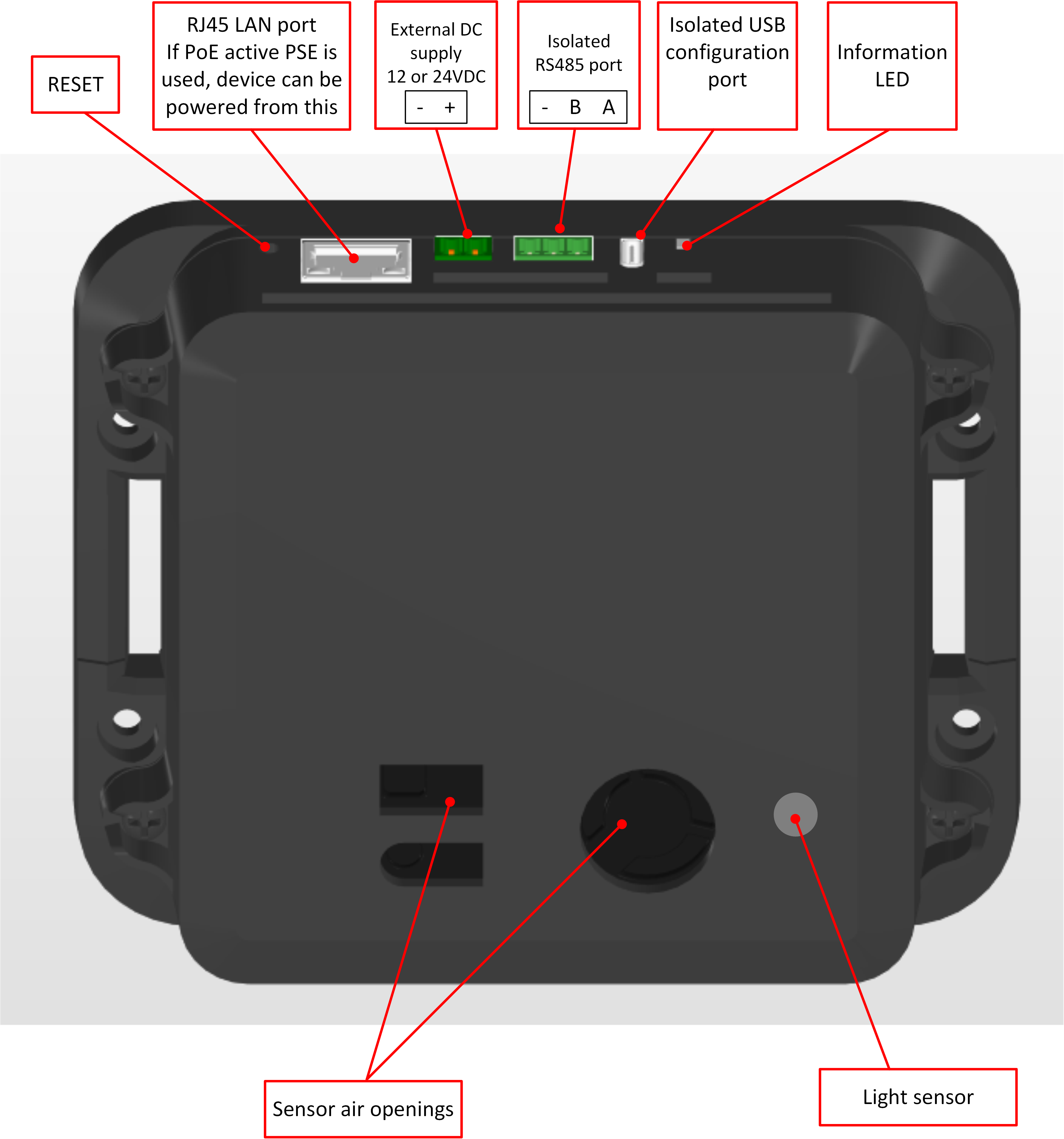 RESET

RJ45 LAN port
If PoE active PSE is used, device can be powered from this

External DC supply
12 or 24VDC
- +

Isolated RS485 port
- B A

Isolated USB configuration port

Information LED

Sensor air openings

Light sensor