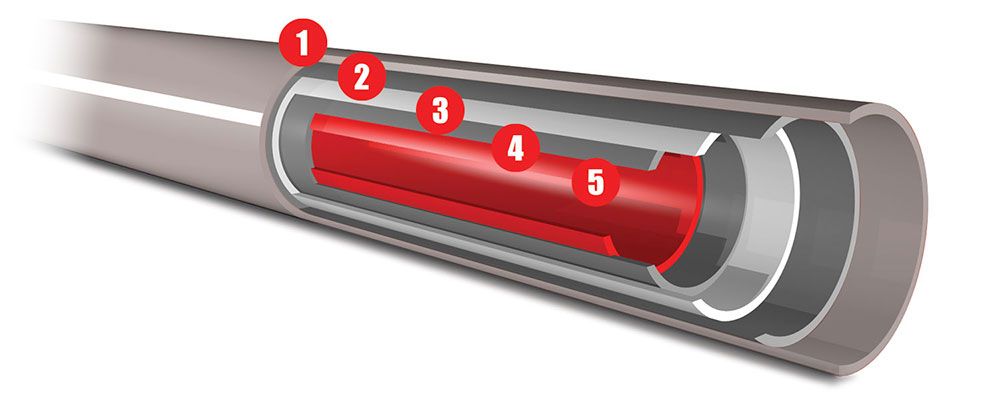 1
2
3
4
5