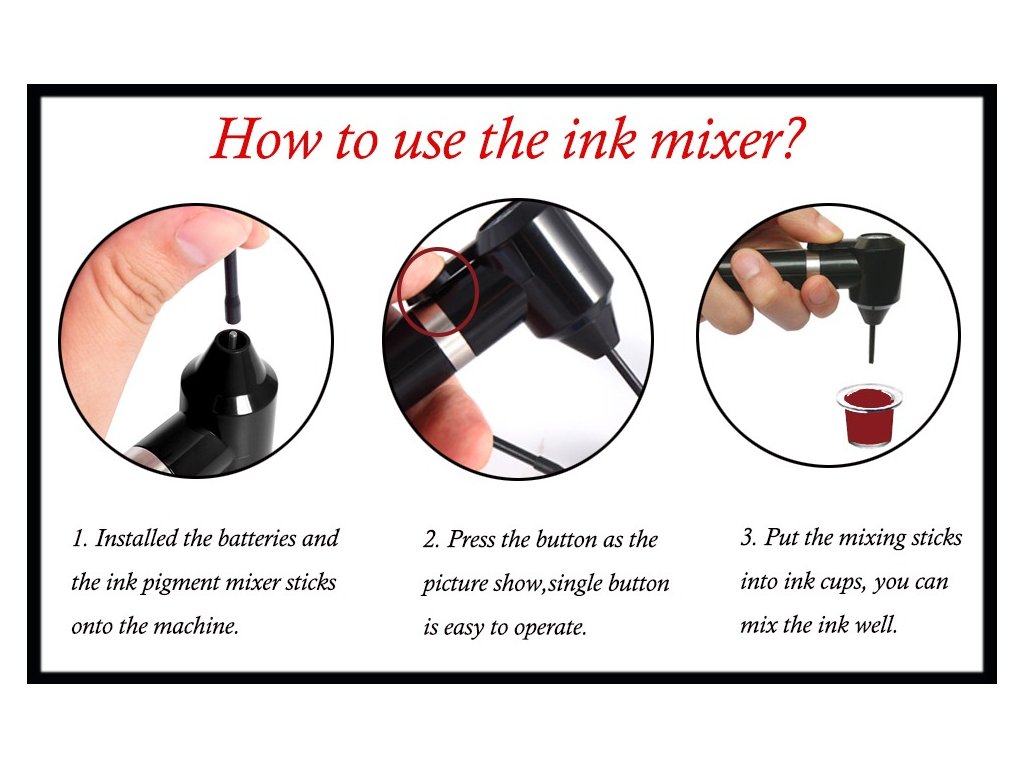 How to use the ink mixer?

1. Installed the batteries and the ink pigment mixer sticks onto the machine.

2. Press the button as the picture show,single button is easy to operate.

3. Put the mixing sticks into ink cups, you can mix the ink well.