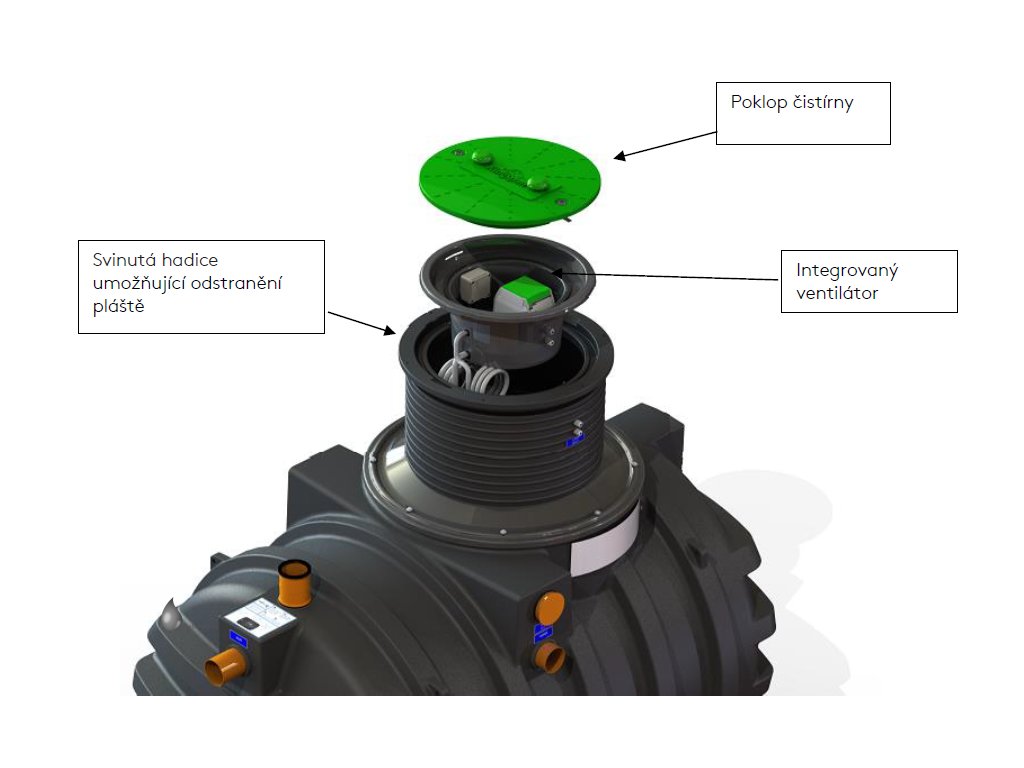 Poklop čistírny

Svinutá hadice umožňující odstranění pláště

Integrovaný ventilátor