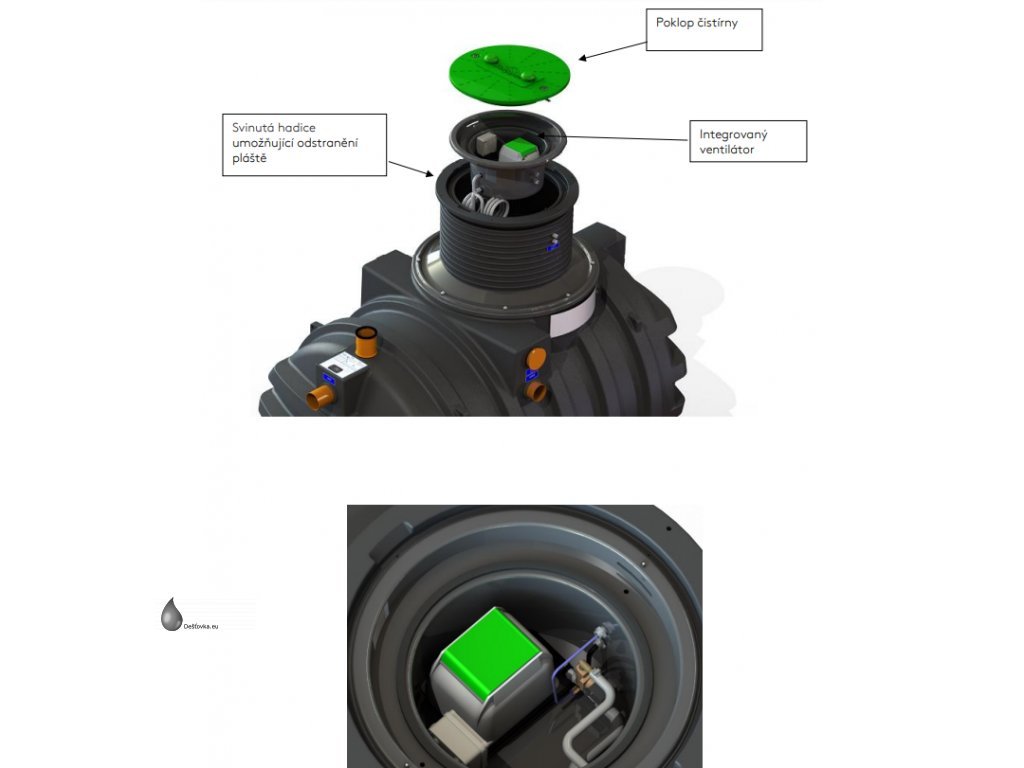 Poklop čistírny

Svinutá hadice umožňující odstranění pláště

Integrovaný ventilátor

Dešťovka.eu